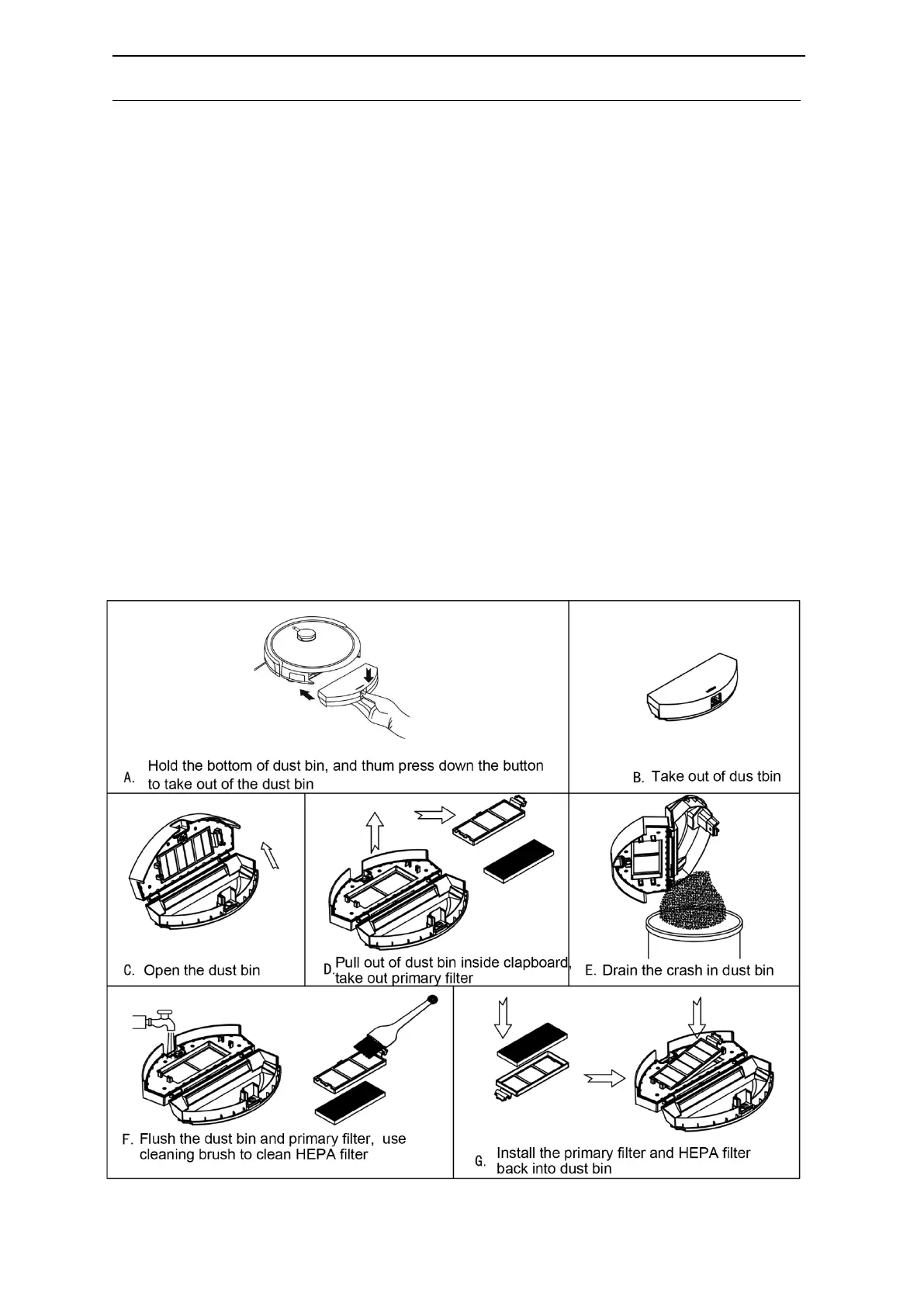 A. Hold the bottom of dust bin, and thum press down the button to take out of the dust bin

B. Take out of dus tbin

C. Open the dust bin

D. Pull out of dust bin inside clapboard, take out primary filter

E. Drain the crash in dust bin

F. Flush the dust bin and primary filter, use cleaning brush to clean HEPA filter

G. Install the primary filter and HEPA filter back into dust bin