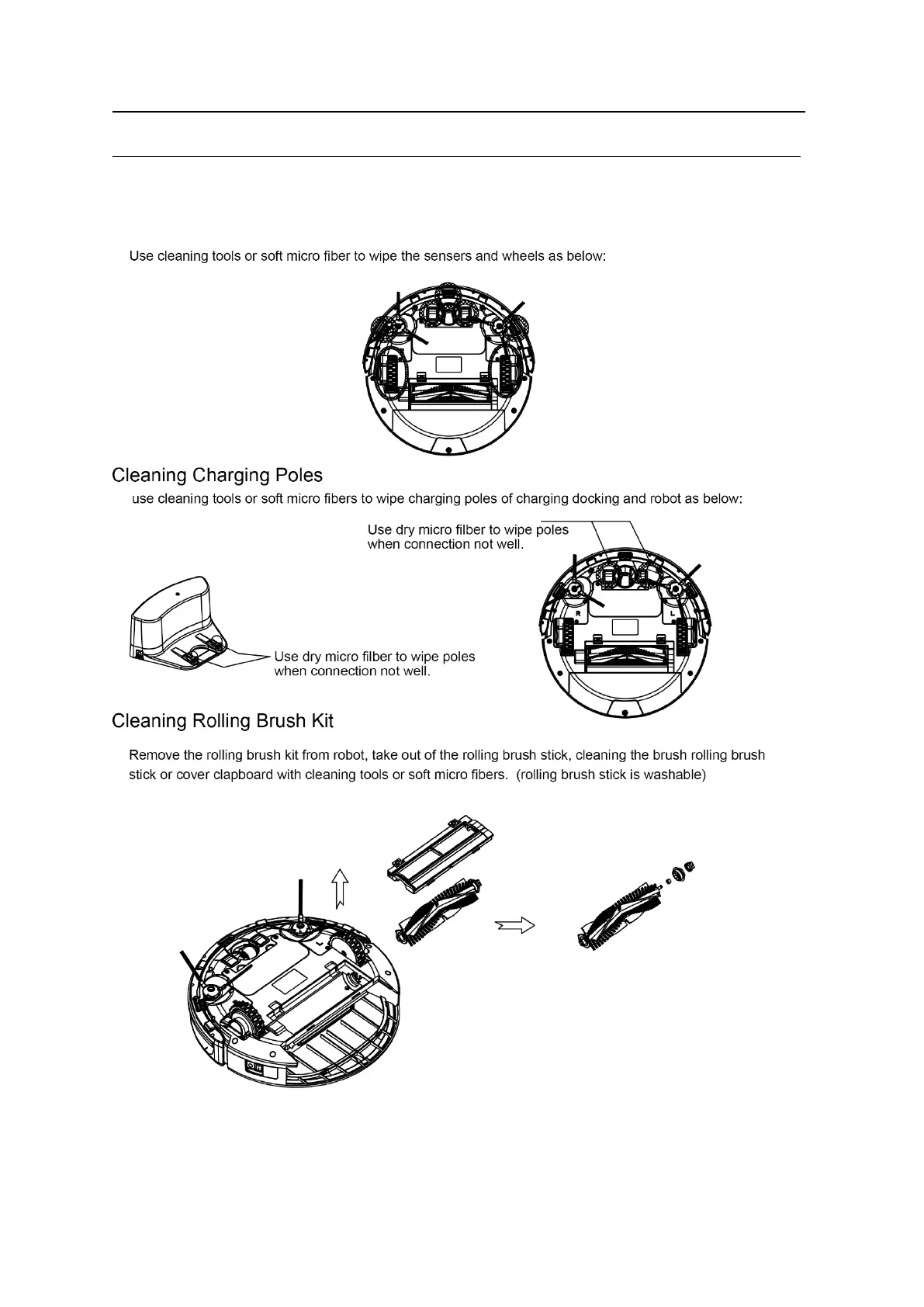 Use cleaning tools or soft micro fiber to wipe the sensers and wheels as below:

Cleaning Charging Poles

use cleaning tools or soft micro fibers to wipe charging poles of charging docking and robot as below:

Use dry micro filber to wipe poles when connection not well.

R

L

Use dry micro filber to wipe poles when connection not well.

Cleaning Rolling Brush Kit

Remove the rolling brush kit from robot, take out of the rolling brush stick, cleaning the brush rolling brush stick or cover clapboard with cleaning tools or soft micro fibers. (rolling brush stick is washable)