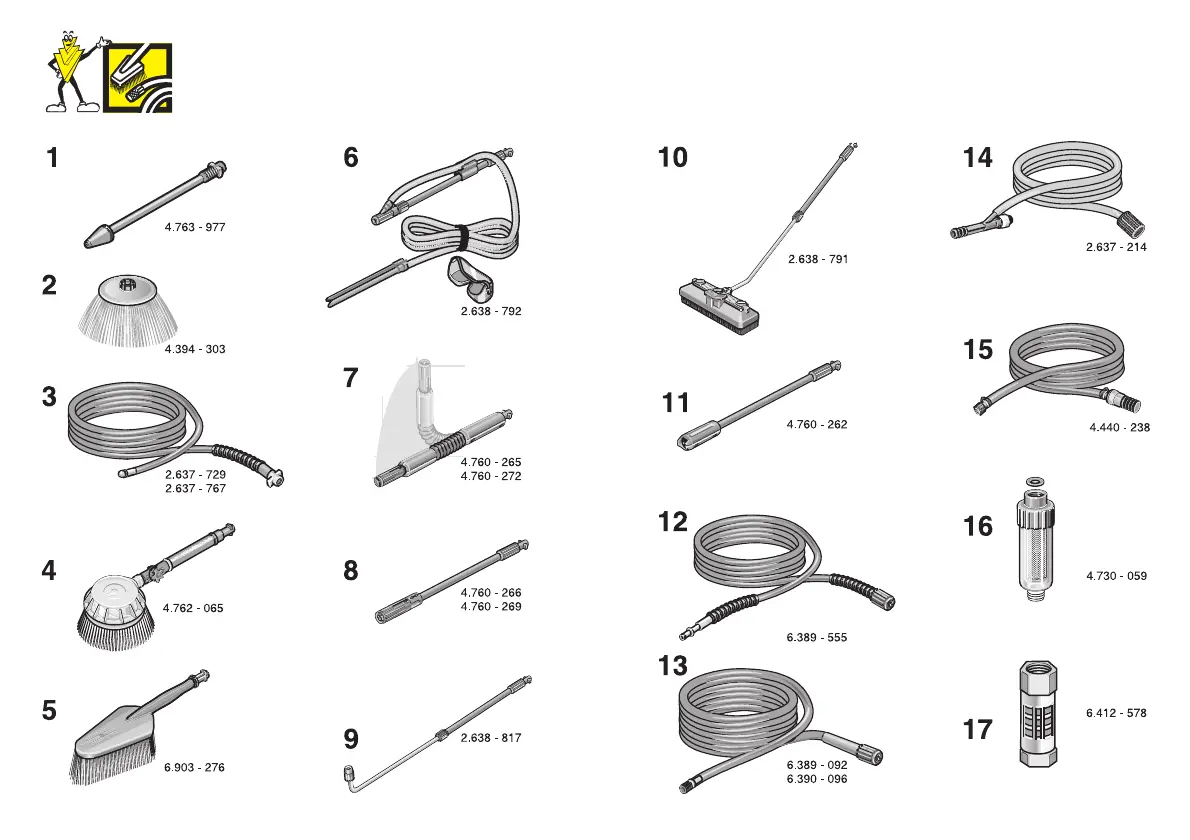 1
4.763 - 977

2
4.394 - 303

3
2.637 - 729
2.637 - 767

4
4.762 - 065

5
6.903 - 276

6
2.638 - 792

7
4.760 - 265
4.760 - 272

8
4.760 - 266
4.760 - 269

9
2.638 - 817

10
2.638 - 791

11
4.760 - 262

12
6.389 - 555

13
6.389 - 092
6.390 - 096

14
2.637 - 214

15
4.440 - 238

16
4.730 - 059

17
6.412 - 578