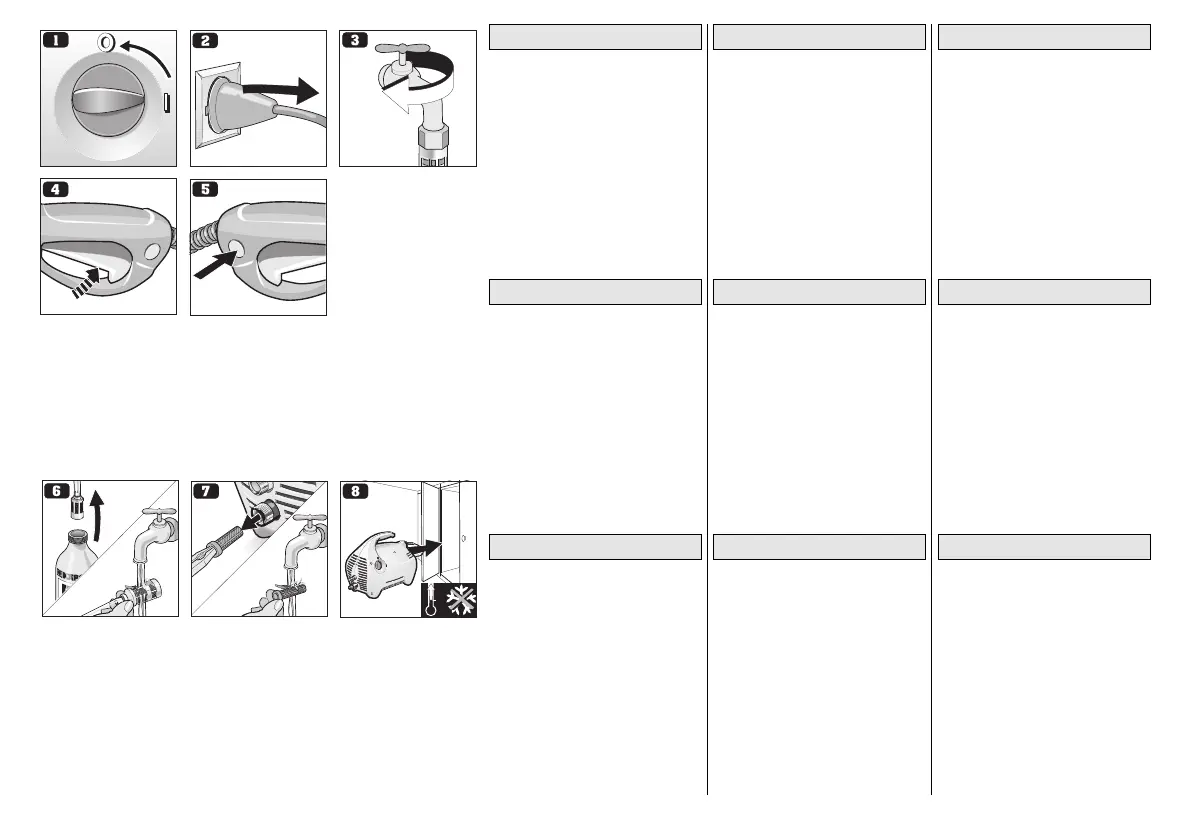 1

2

3

4

5

6

7

8