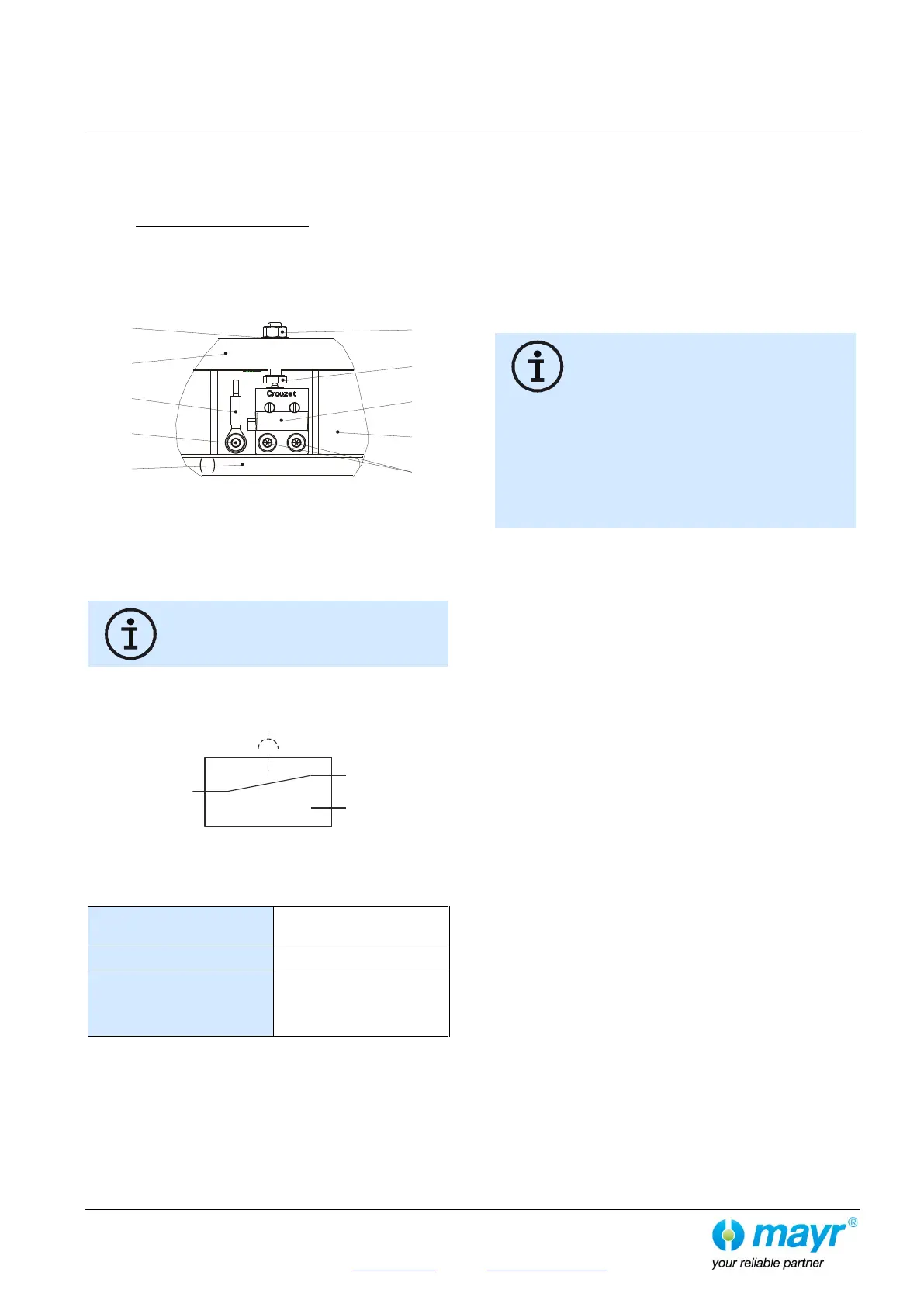 Crouzet

mayr®
your reliable partner