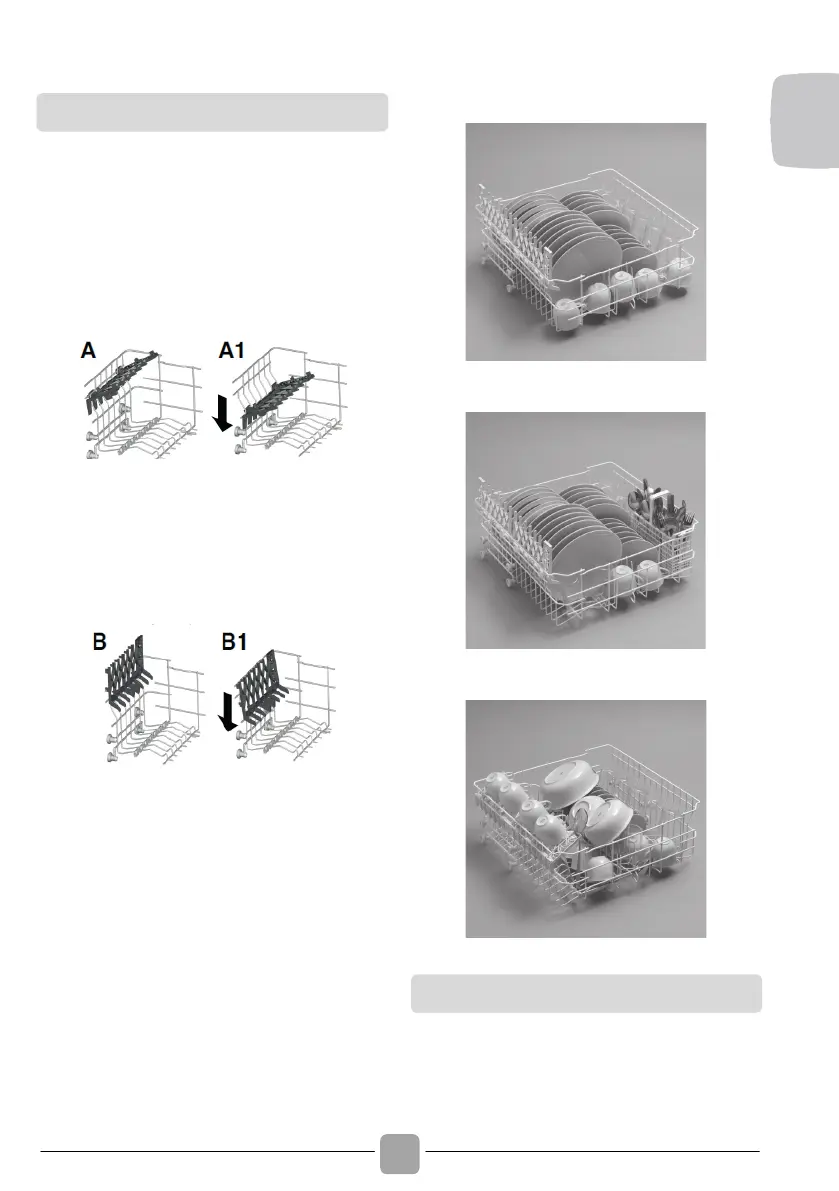 A

A1

B

B1