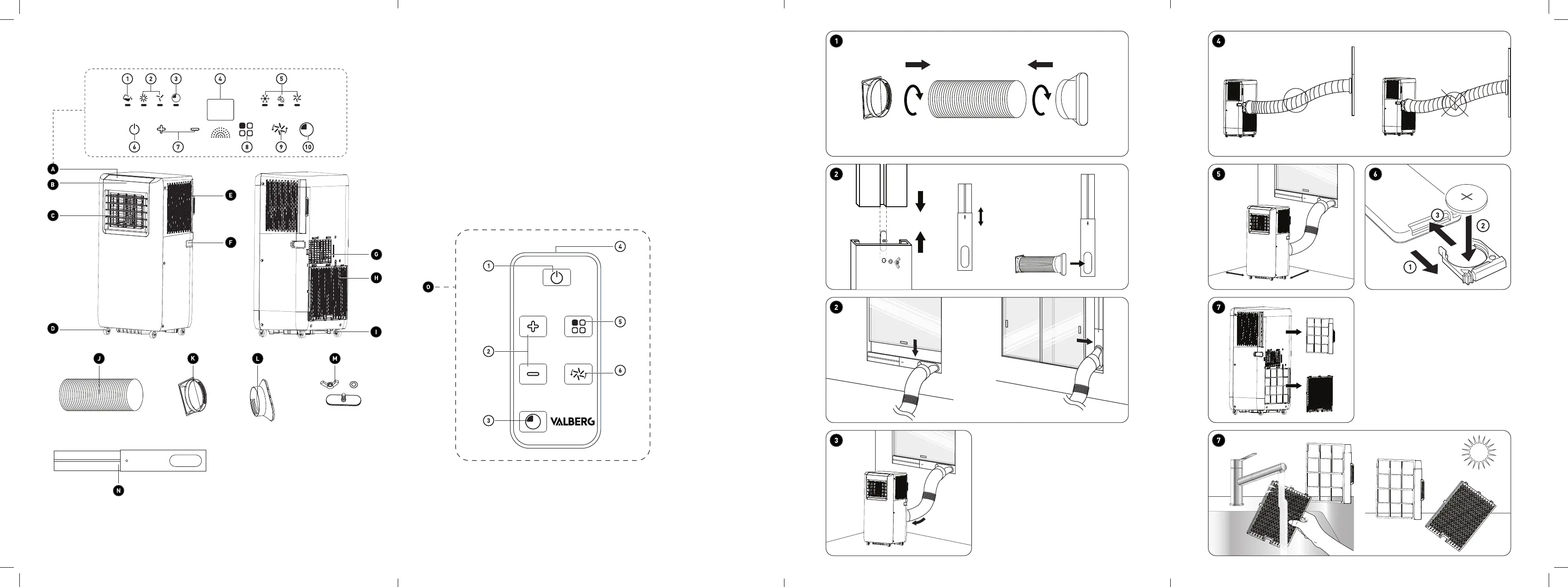 1 2 3 4 5
6 7 8 9 10

A
B
C
D
E
F
G
H
I
J
K
L
M
N

O
1
2
3
4
5
6
VALBERG

1
2
2
3
4
5
6
1 2 3
7
7