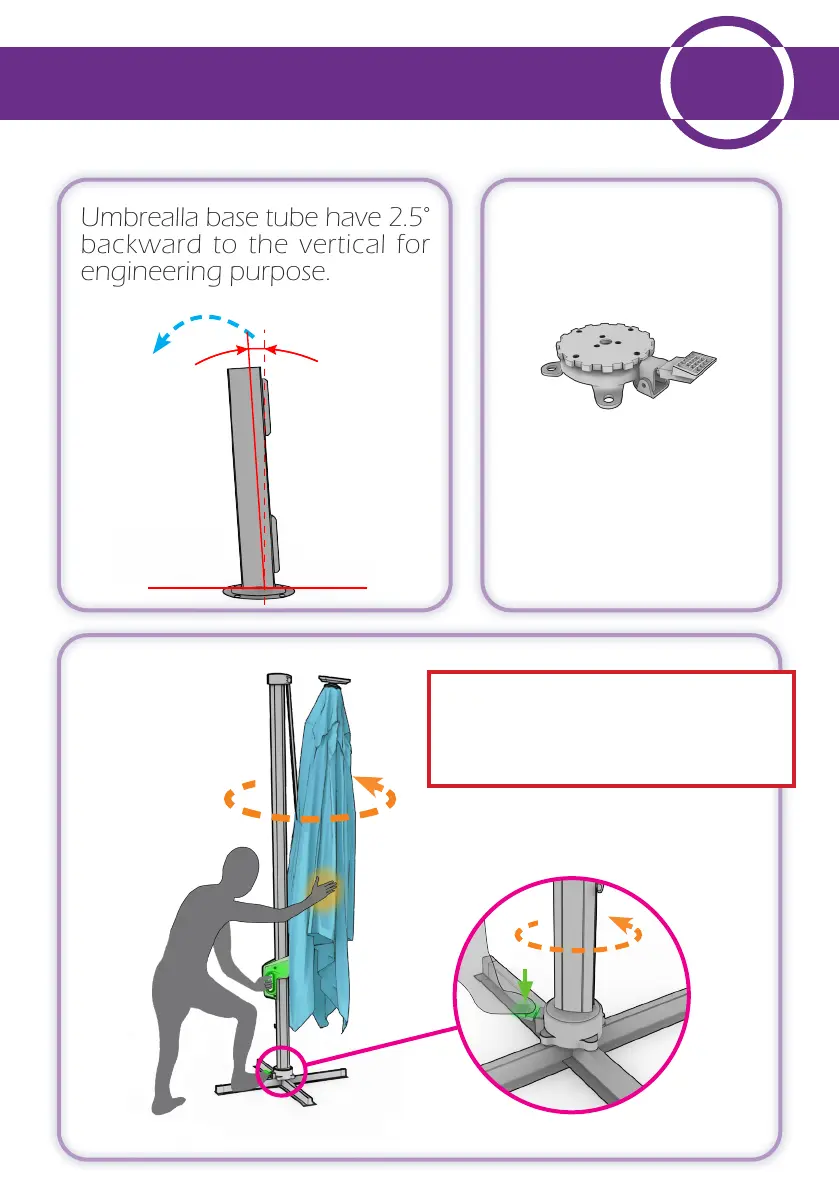 Umbrealla base tube have 2.5° backward to the vertical for engineering purpose.