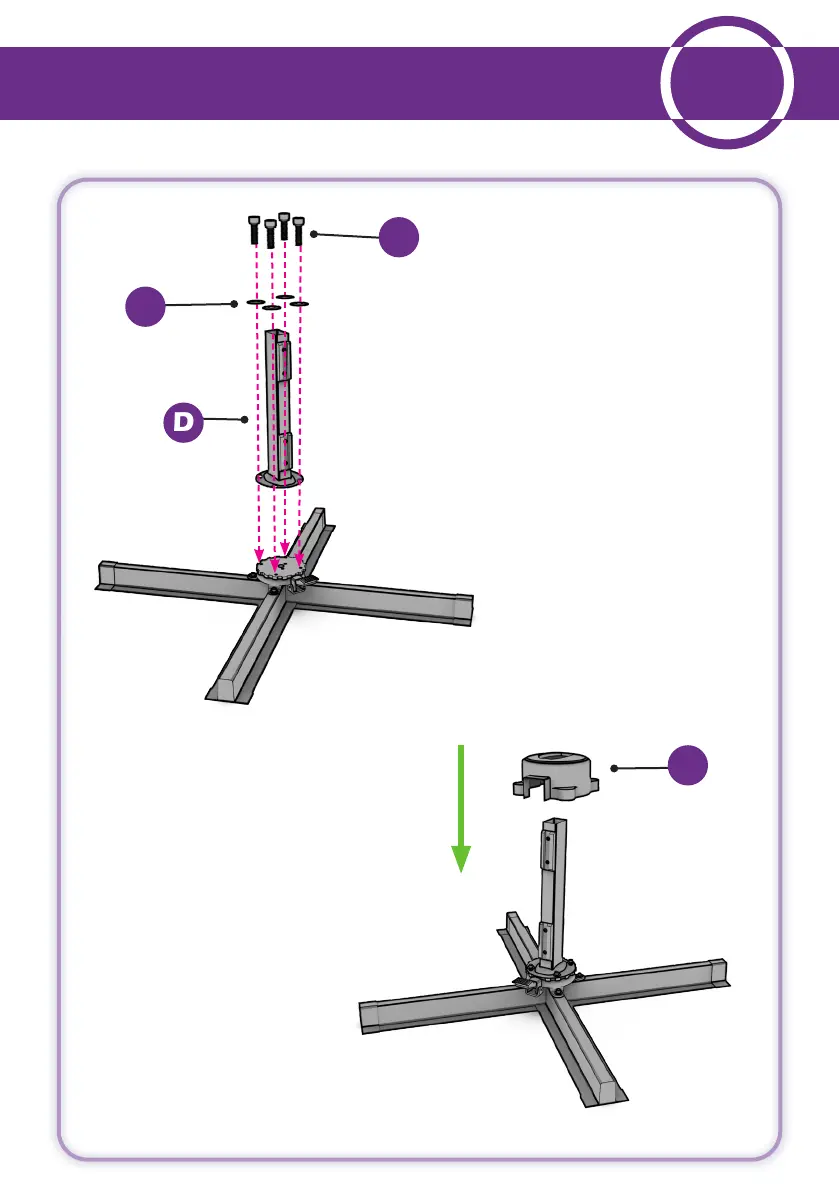 D