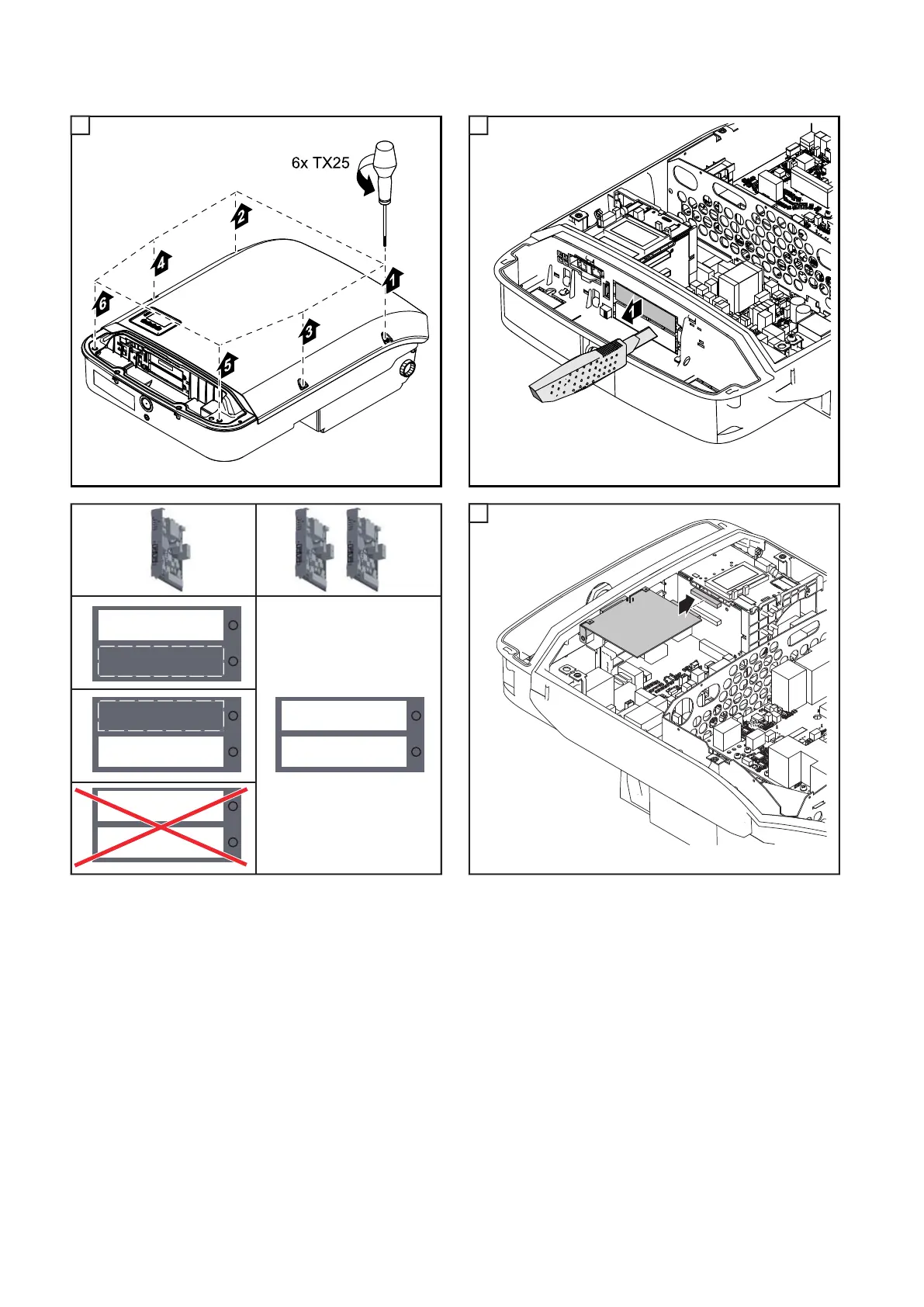 6x TX25

2

4

1

6

3

5

1