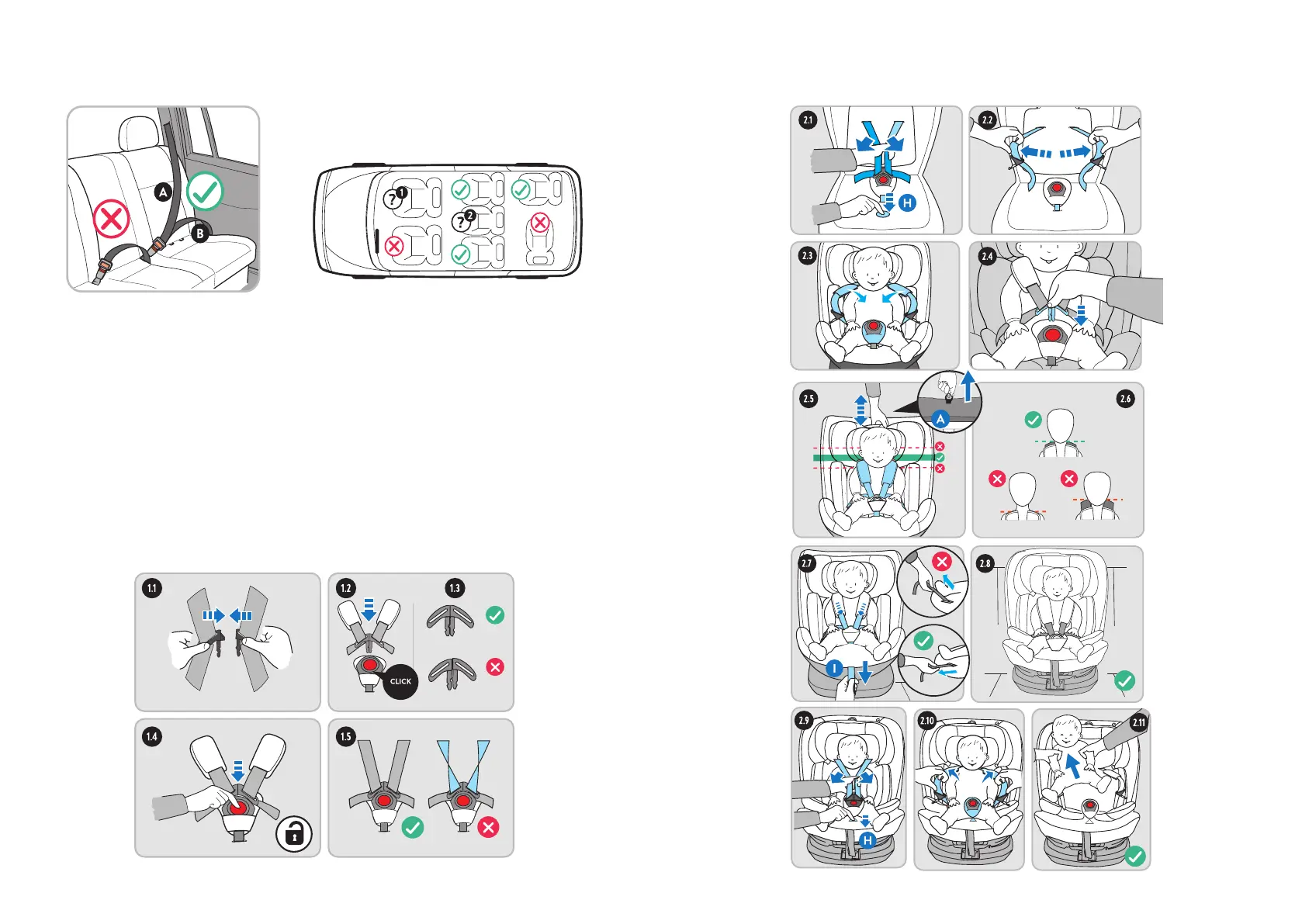 A
B

?1
?2

1.1

1.2
1.3
CLICK

1.4

1.5

2.1
H

2.2

2.3

2.4

2.5
A

2.6

2.7
I

2.8

2.9
H

2.10

2.11