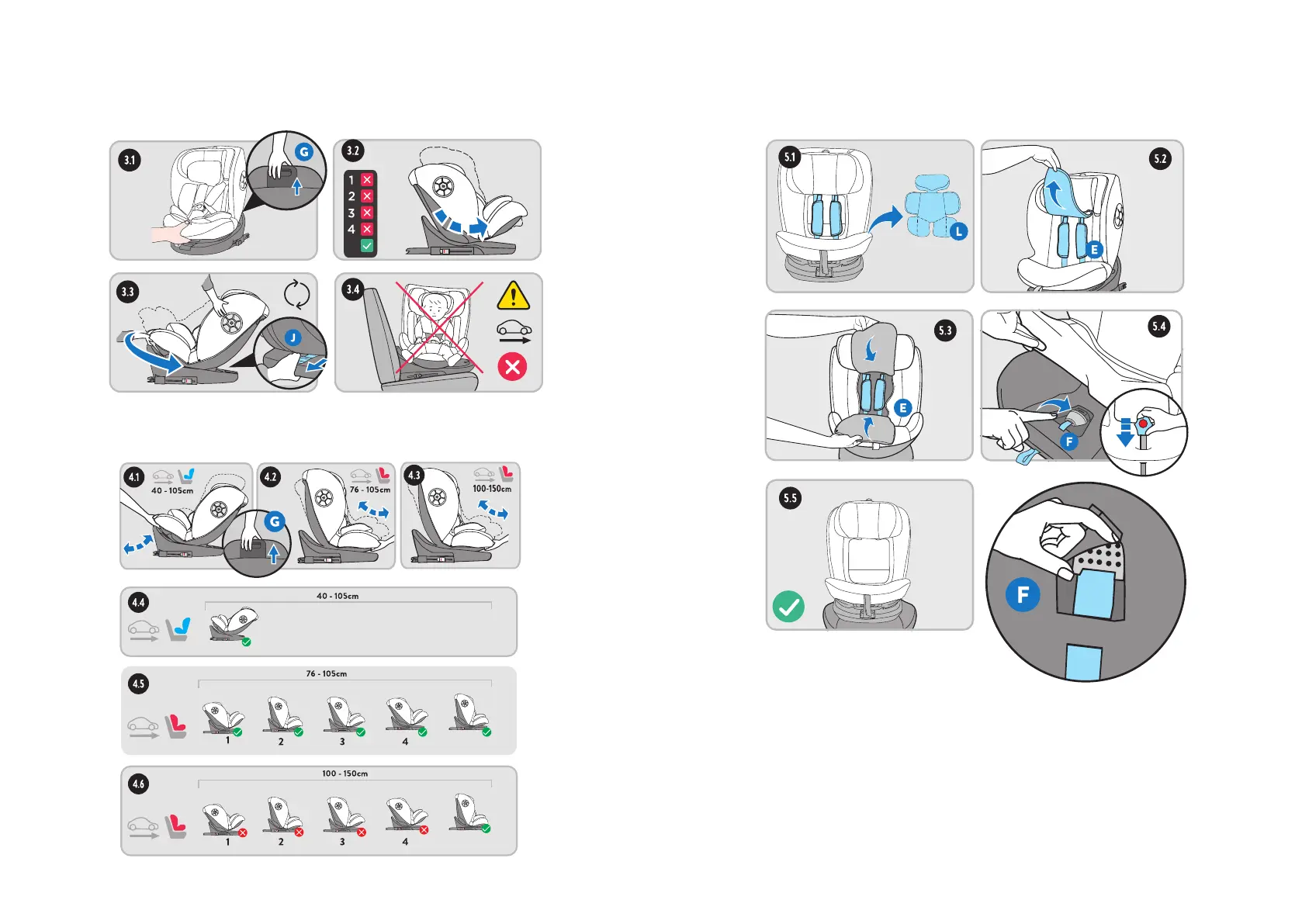 3.1
G

3.2
1
2
3
4

3.3
J

3.4

4.1
40 - 105cm
G

4.2
76 - 105cm

4.3
100-150cm

4.4
40 - 105cm

4.5
76 - 105cm
1
2
3
4

4.6
100 - 150cm
1
2
3
4

5.1
L

5.2
E

5.3
E

5.4
F

5.5

F