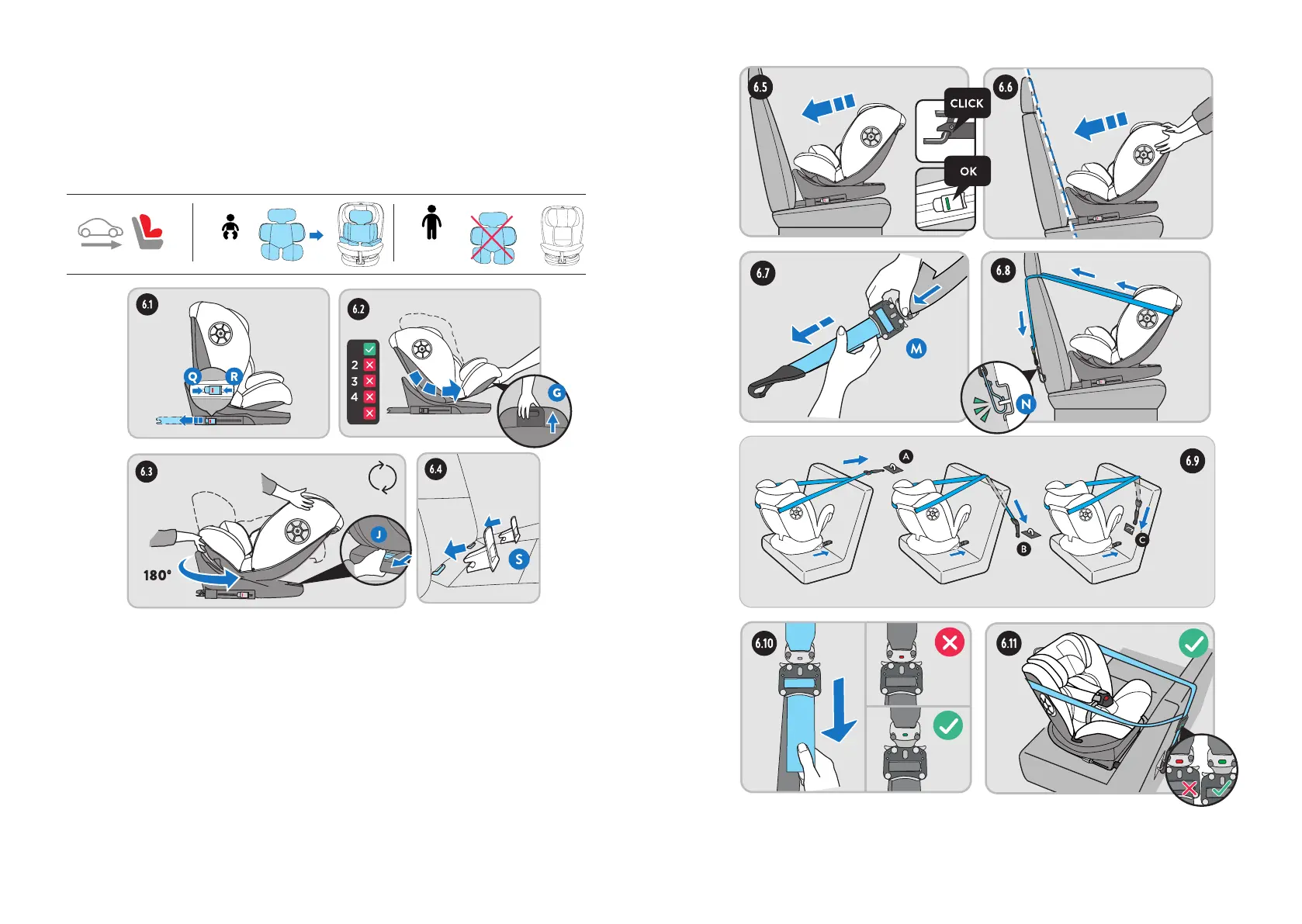 6.1
Q R

6.2
2
3
4
G

6.3
180°
J

6.4
S

6.5
CLICK
OK

6.6

6.7
M

6.8
N

6.9
A
B
C

6.10

6.11