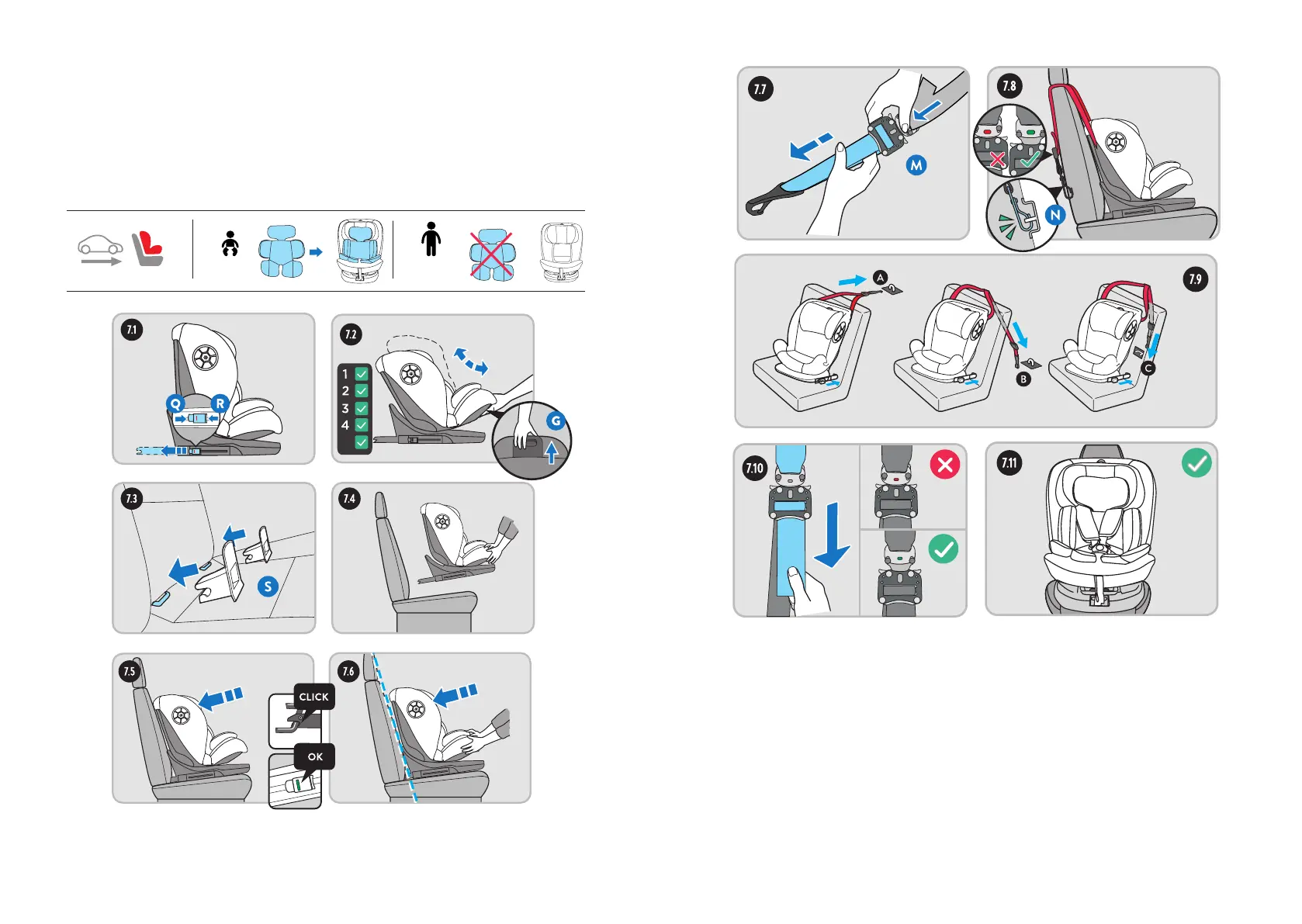 7.1
Q
R

7.2
1
2
3
4
G

7.3
S

7.4

7.5
CLICK
OK

7.6

7.7
M

7.8
N

7.9
A
B
C

7.10

7.11