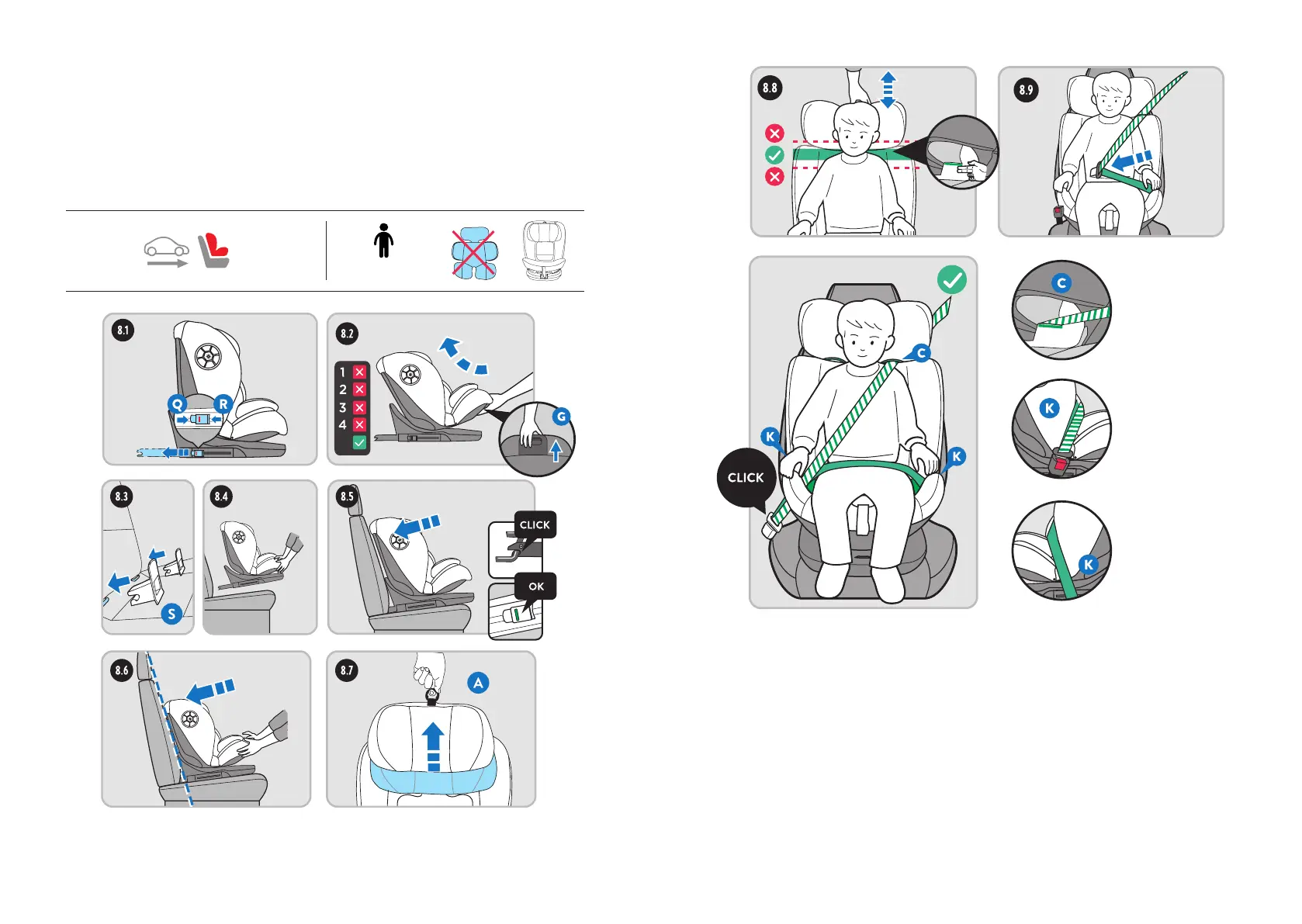 8.1
Q R

8.2
1
2
3
4
G

8.3
S

8.4

8.5
CLICK
OK

8.6

8.7
A

8.8

8.9

C
K
K
CLICK

C

K

K