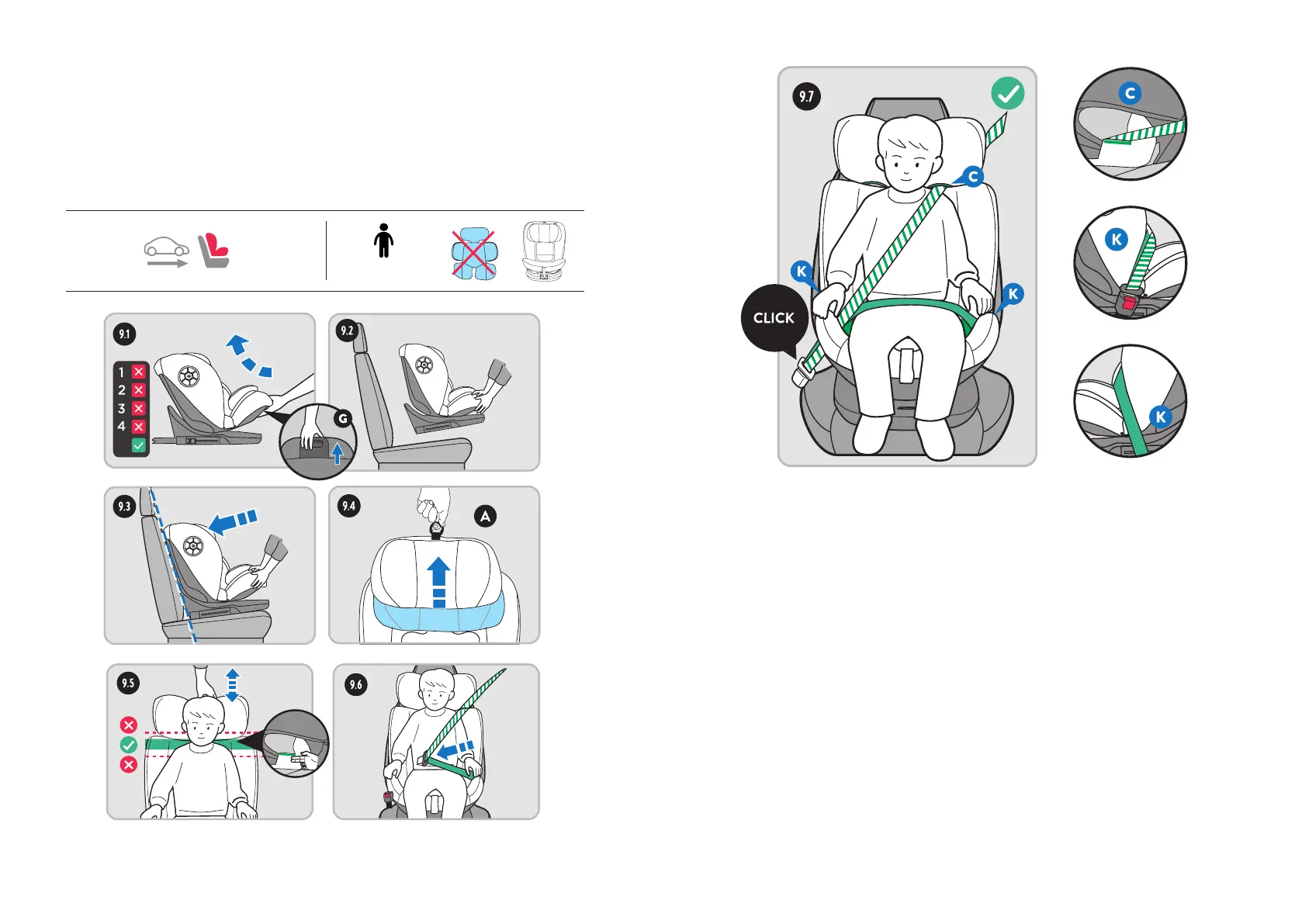 9.1

1
2
3
4

G

9.2

9.3

9.4

A

9.5

9.6

9.7

C

K

K

CLICK

C

K

K