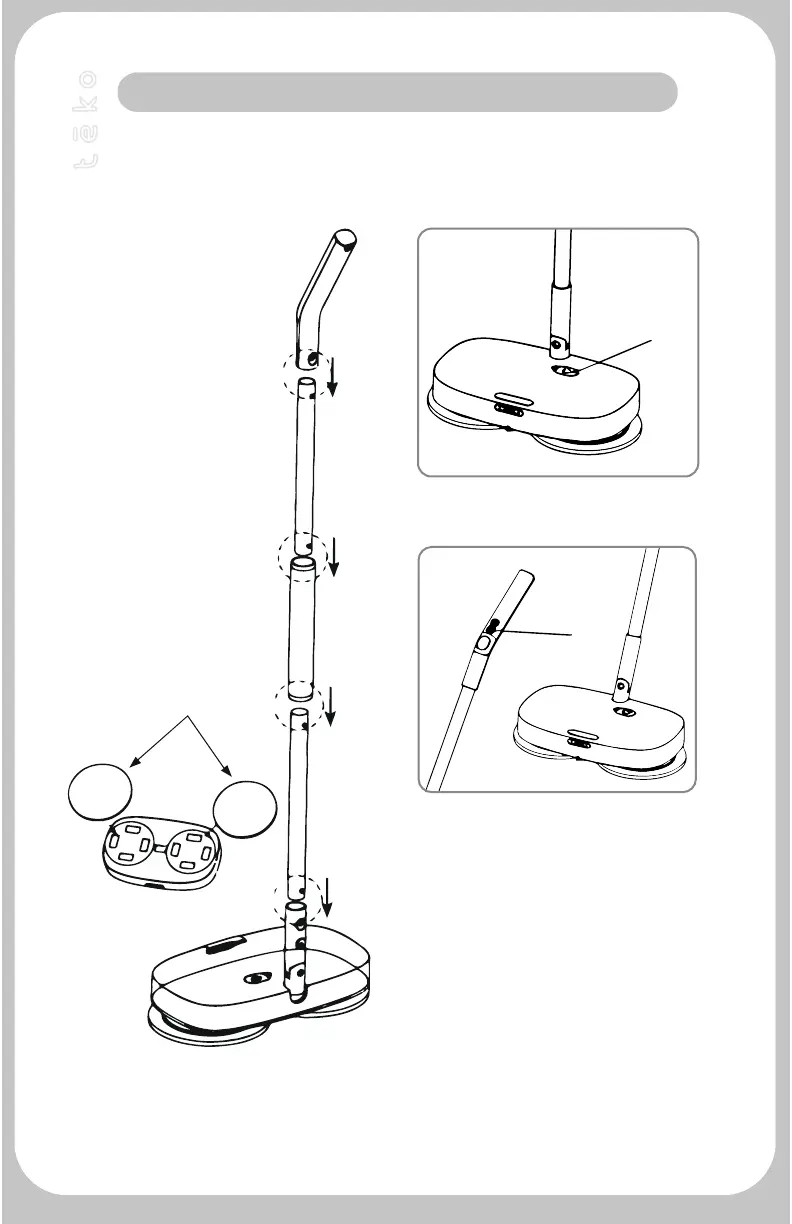 teko