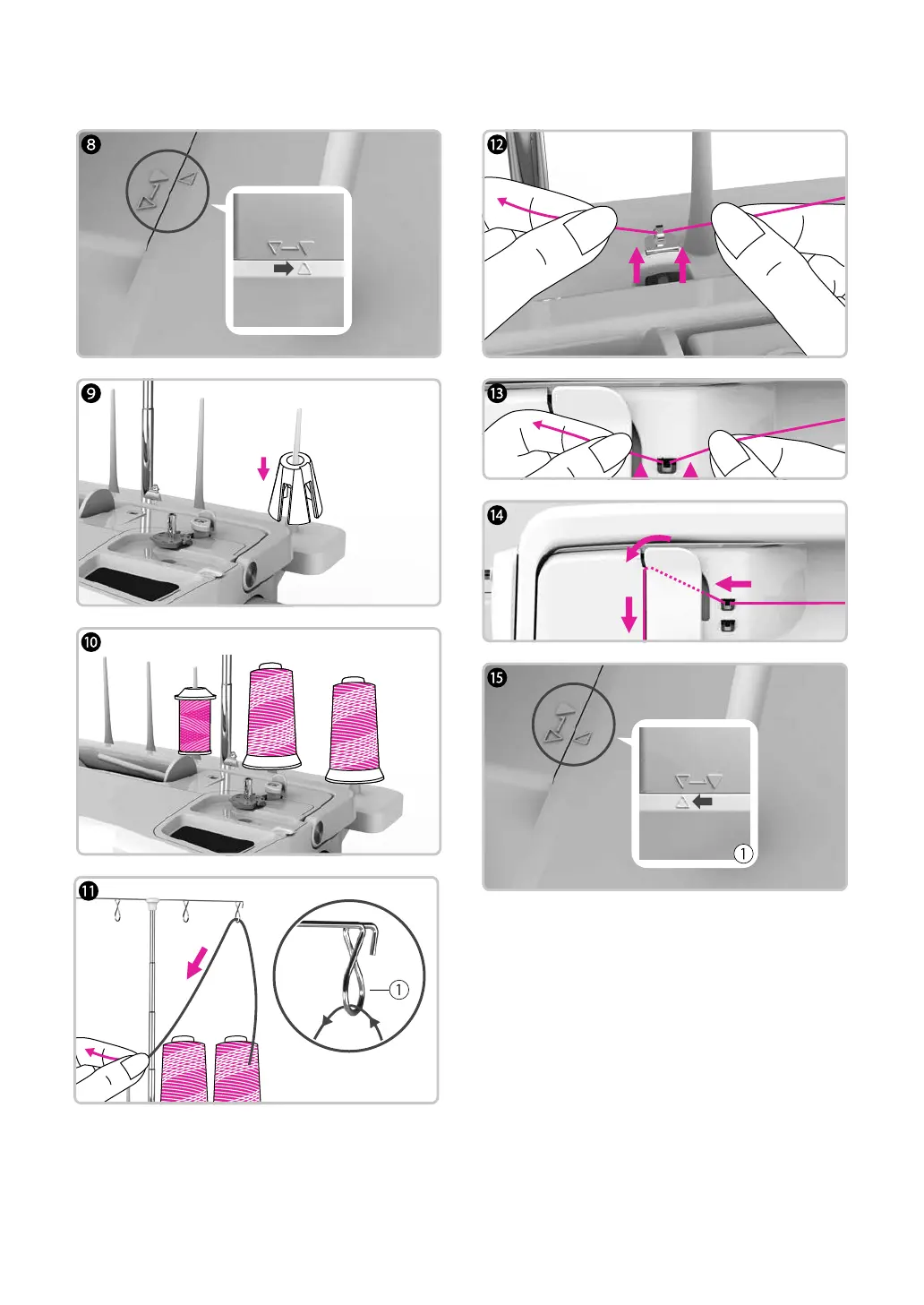 8

9

10

11

①

12

13

14

15

①