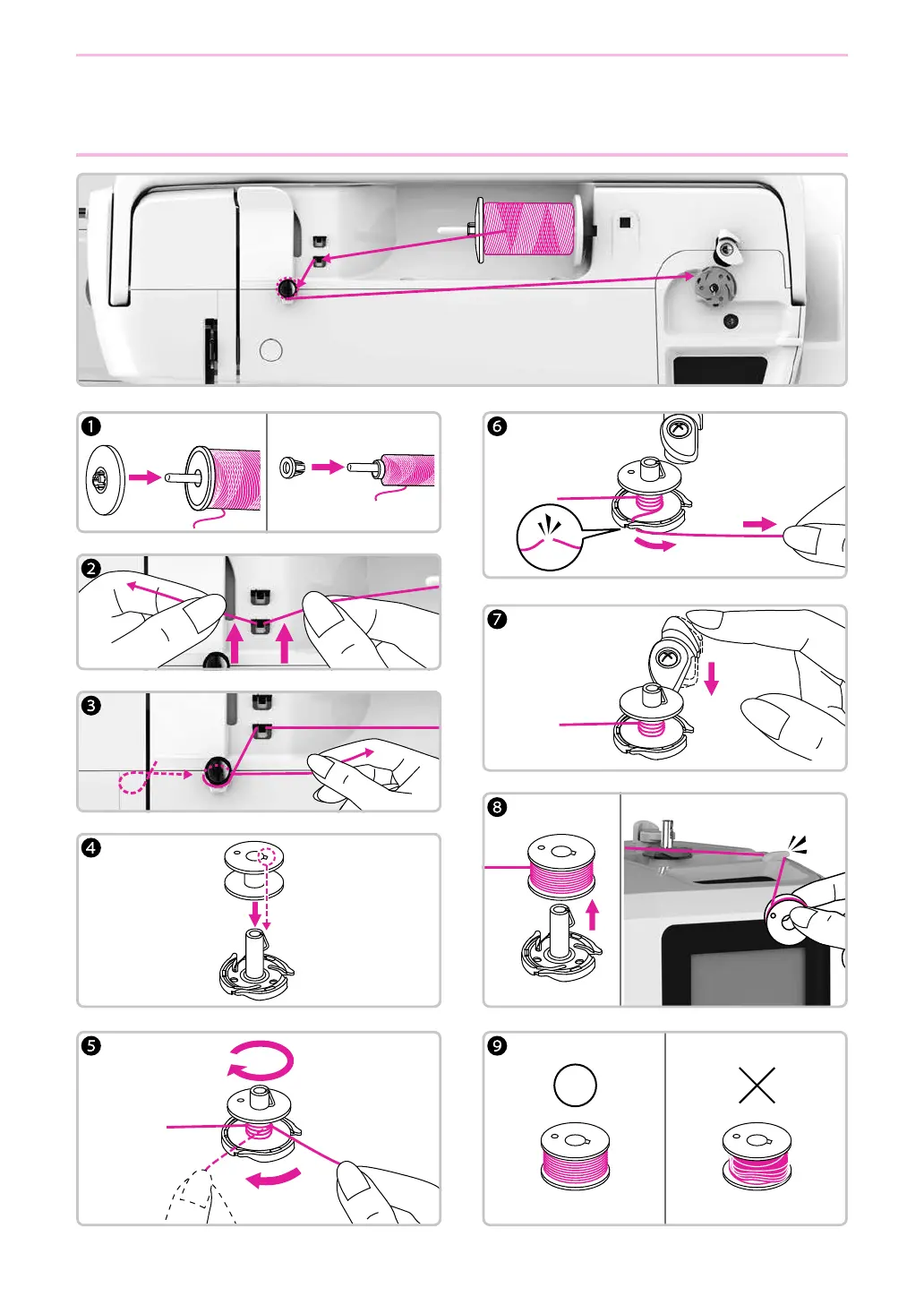 ❶

❷

❸

❹

❺

❻

❼

❽

❾