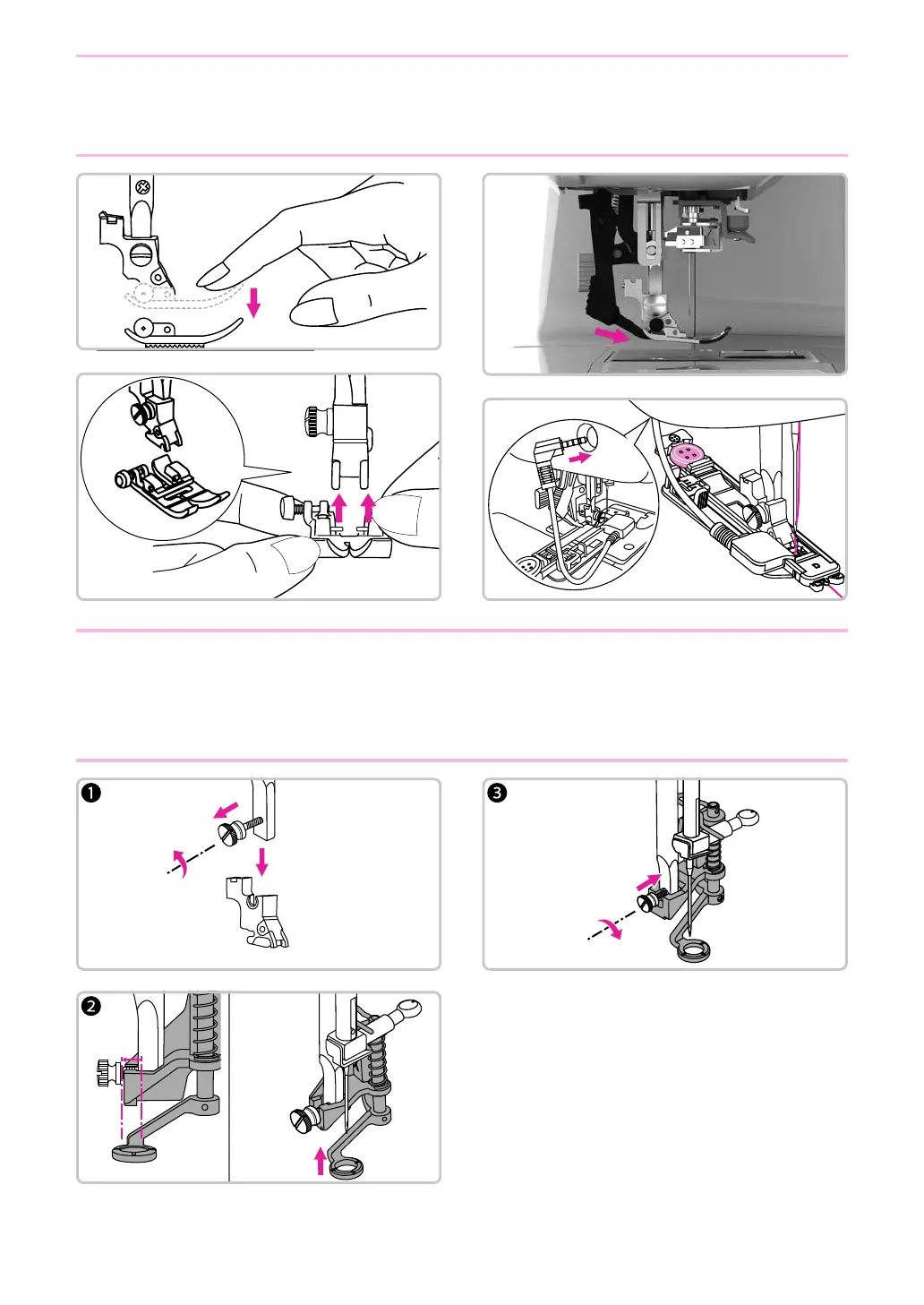 ❶

❸

❷