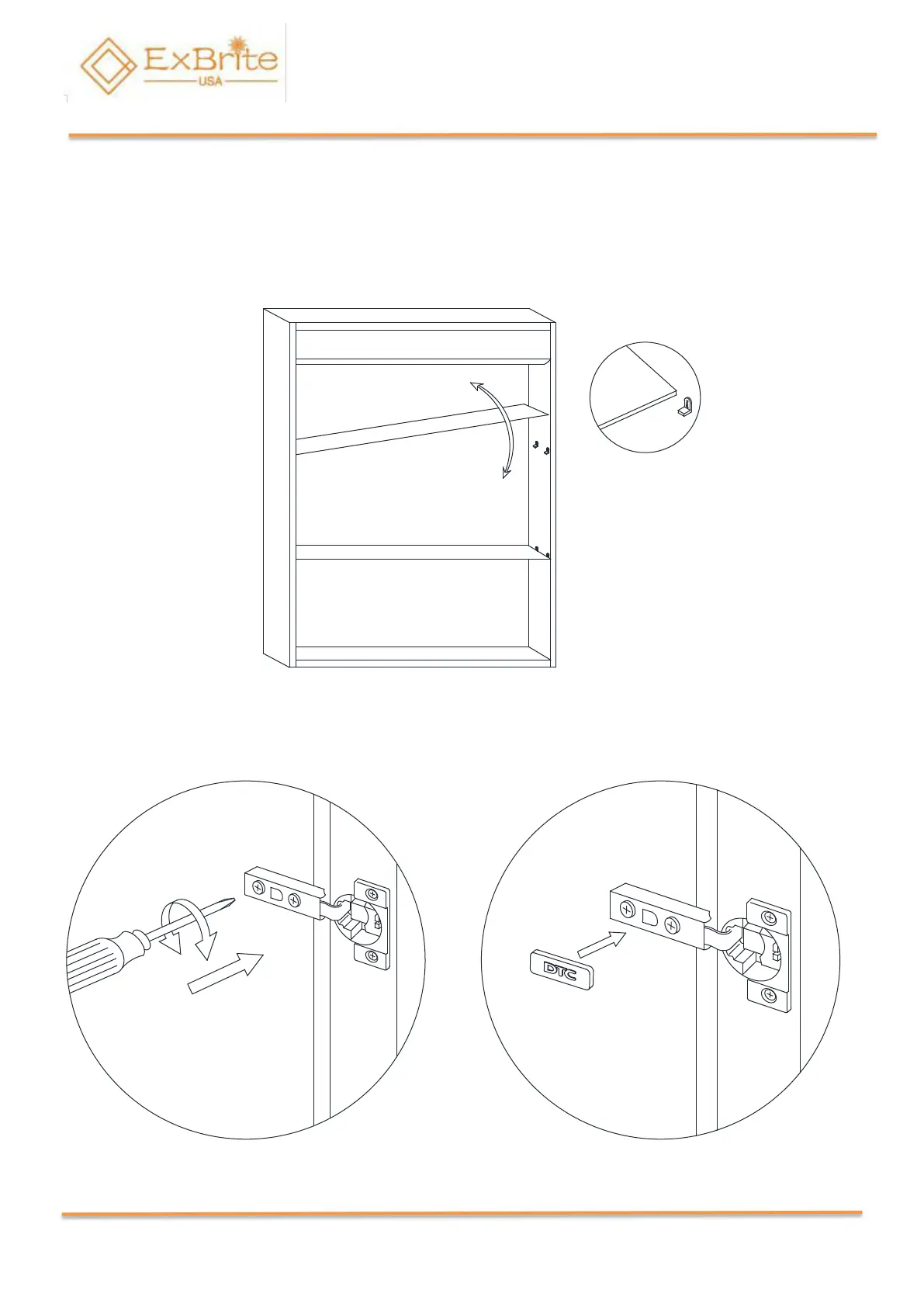 ExBrite
USA

DTC