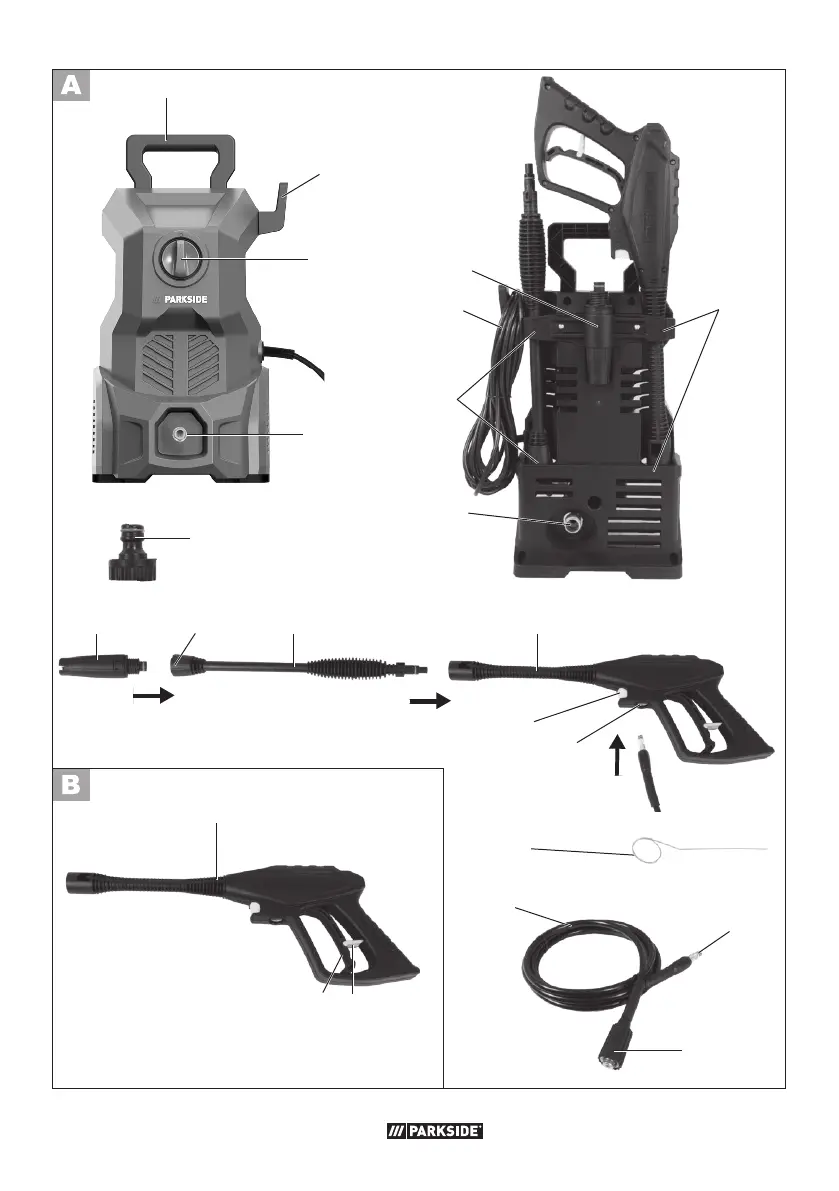 A

PARKSIDE

B

PARKSIDE