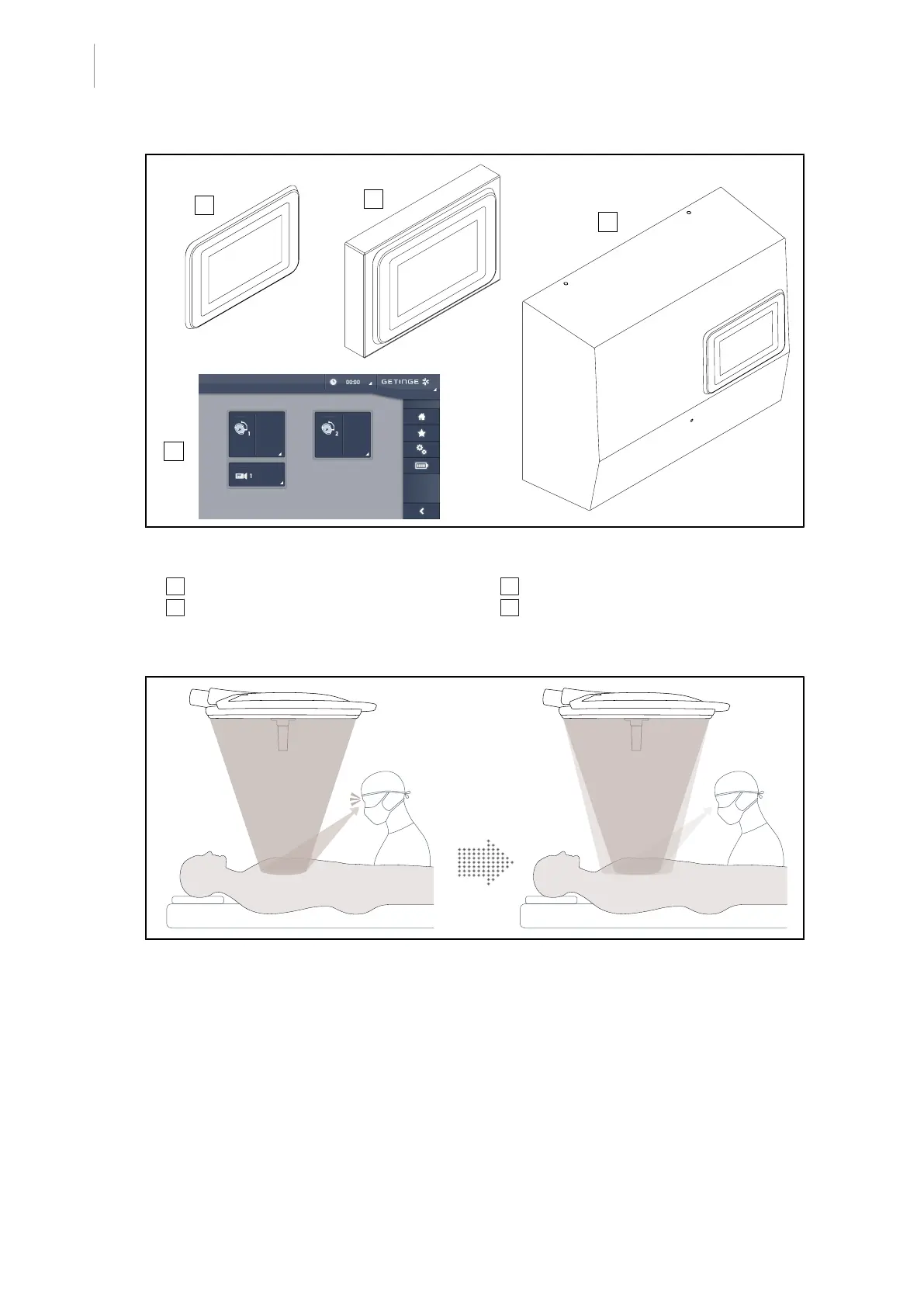 00:00

GETINGE

1

2

1