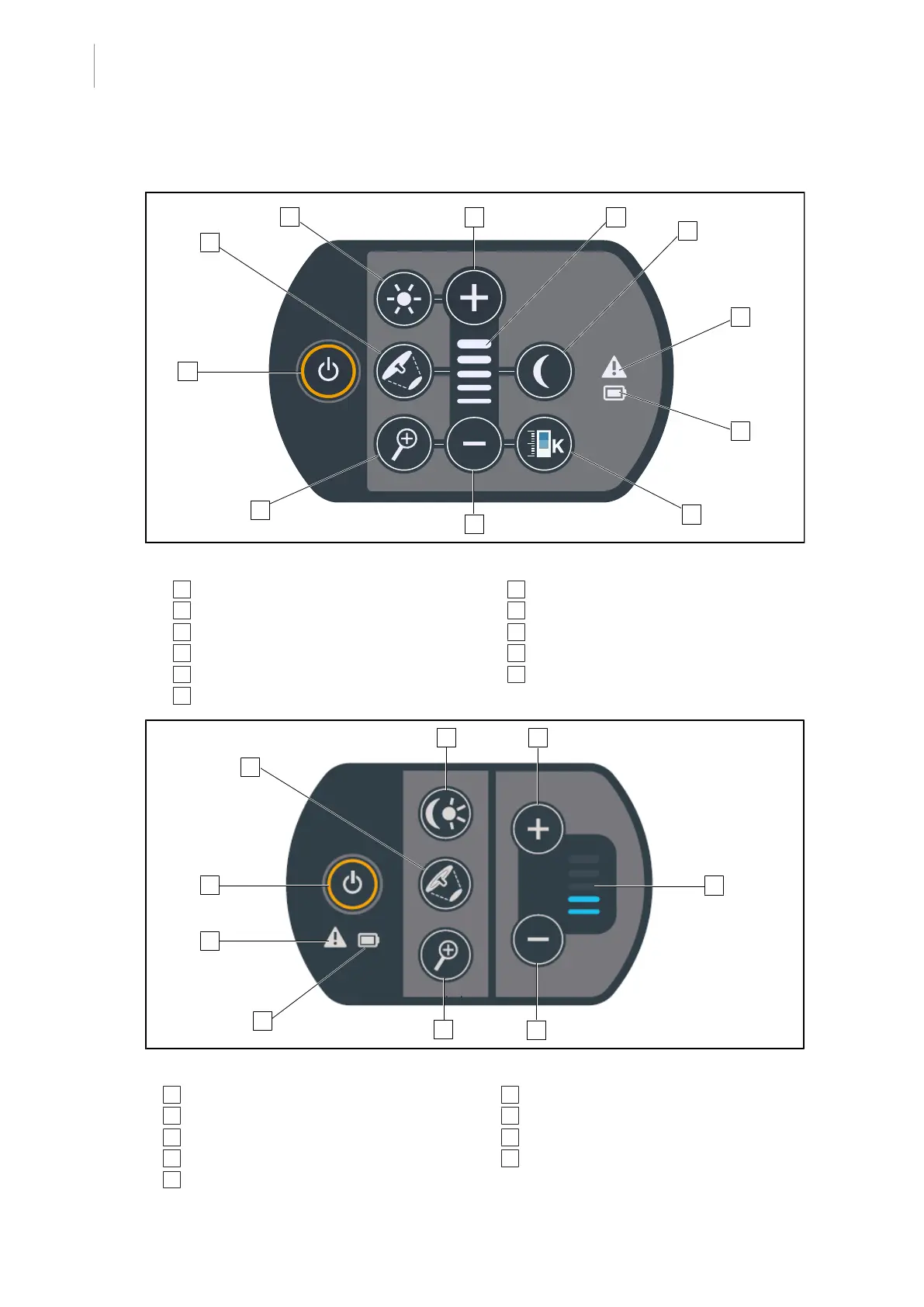 K