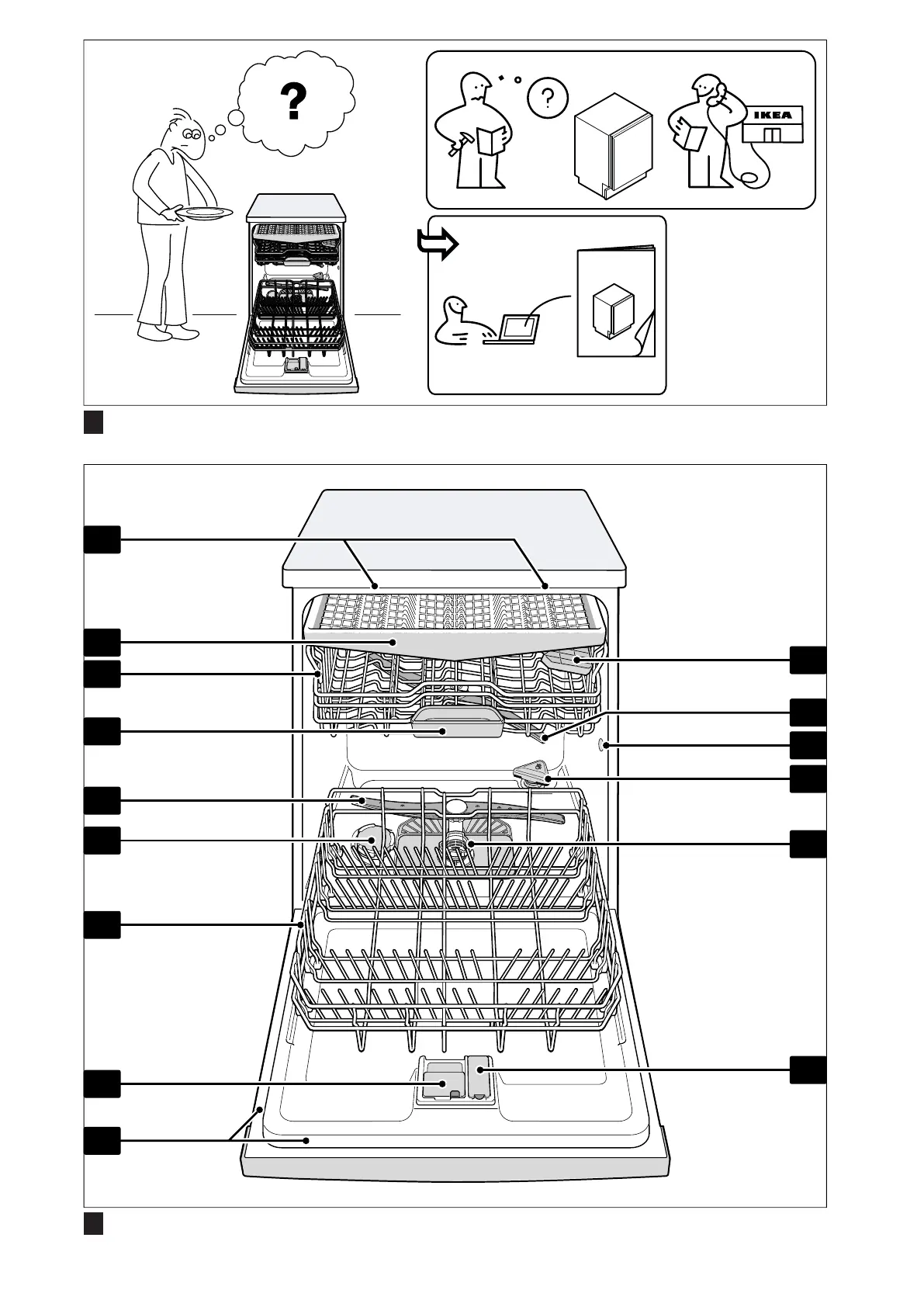 ?

?

IKEA