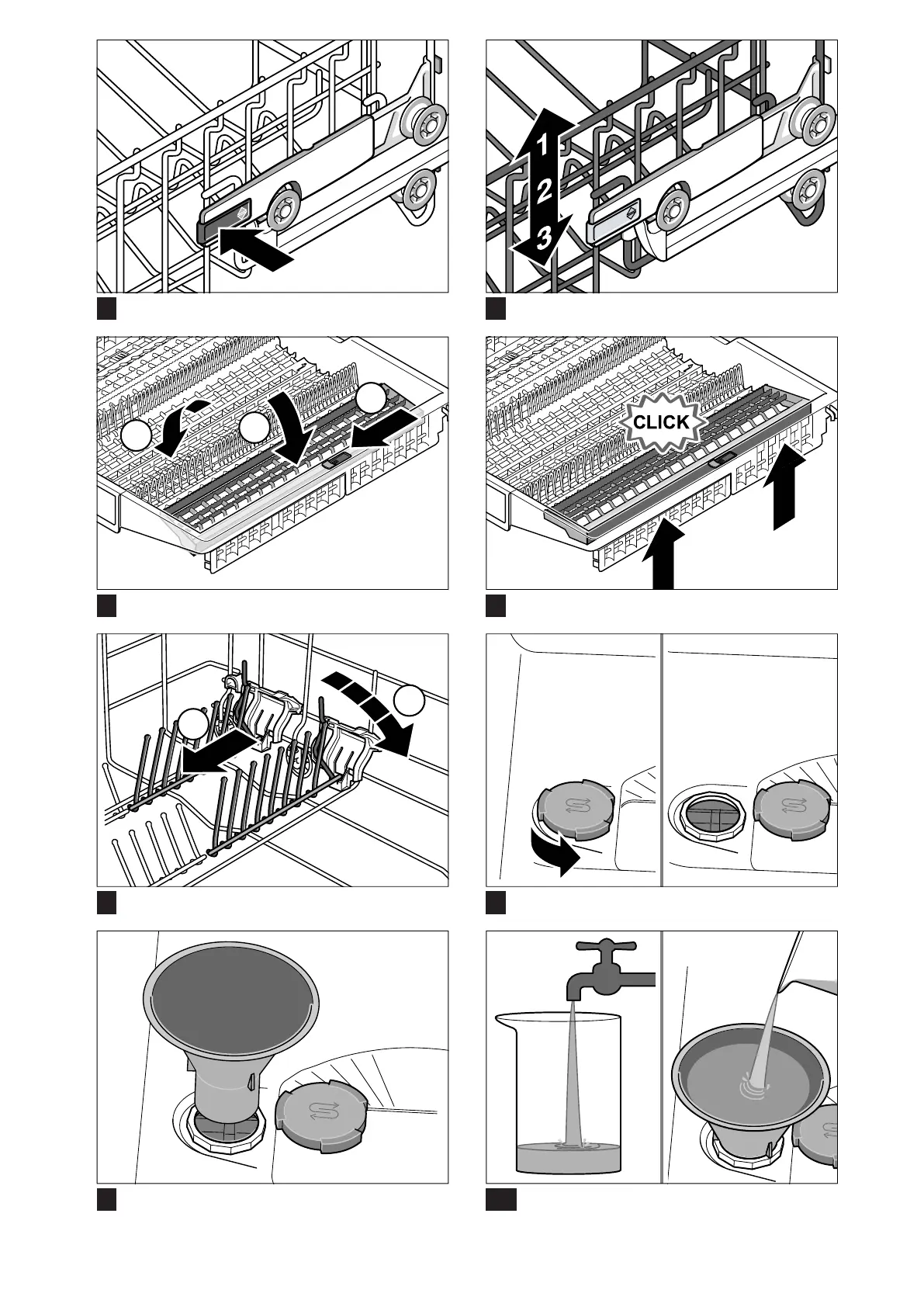 1
2
3

CLICK