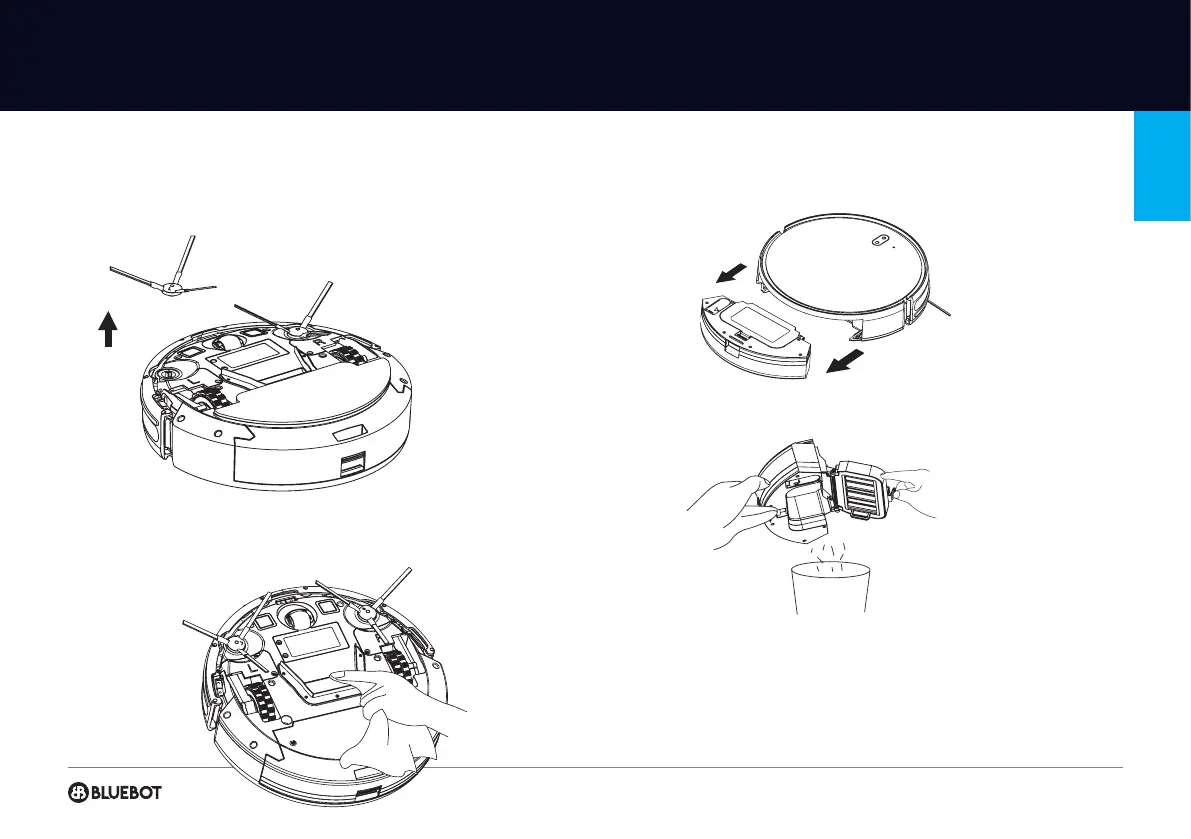 BLUEBOT