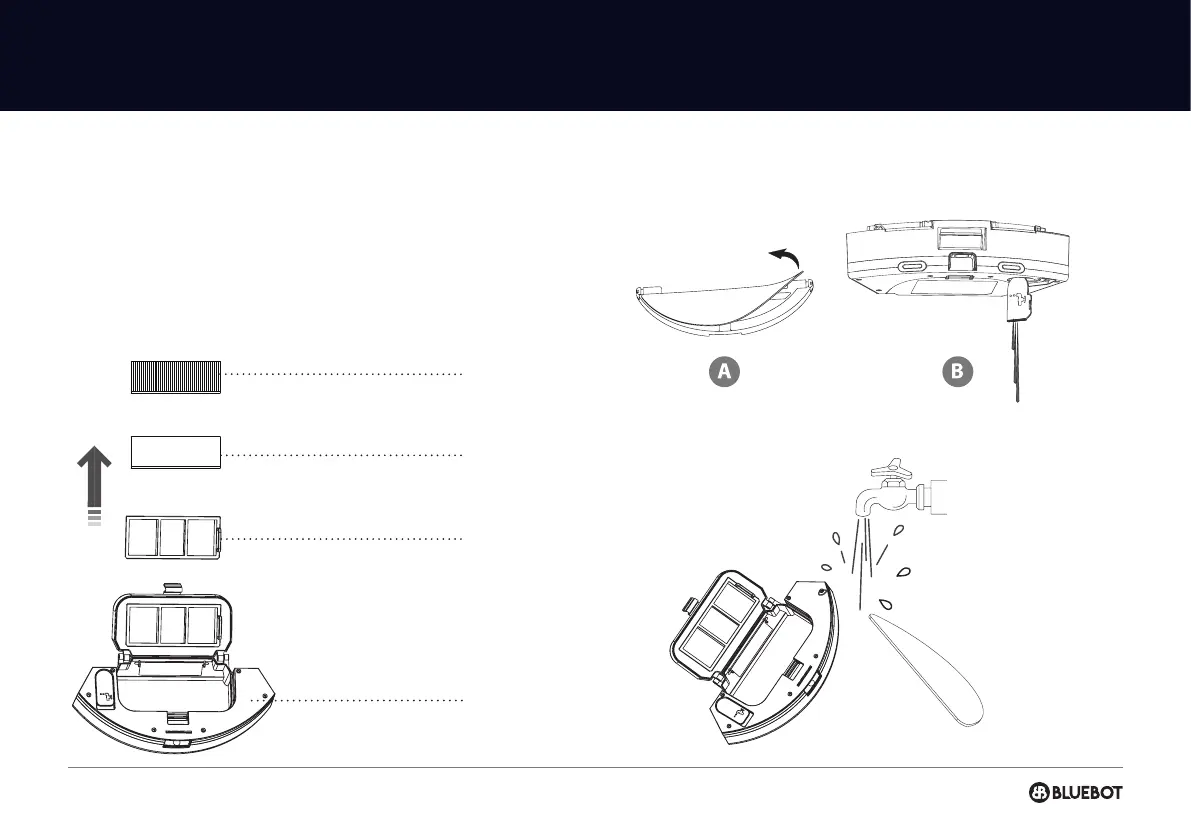 A

B

BLUEBOT