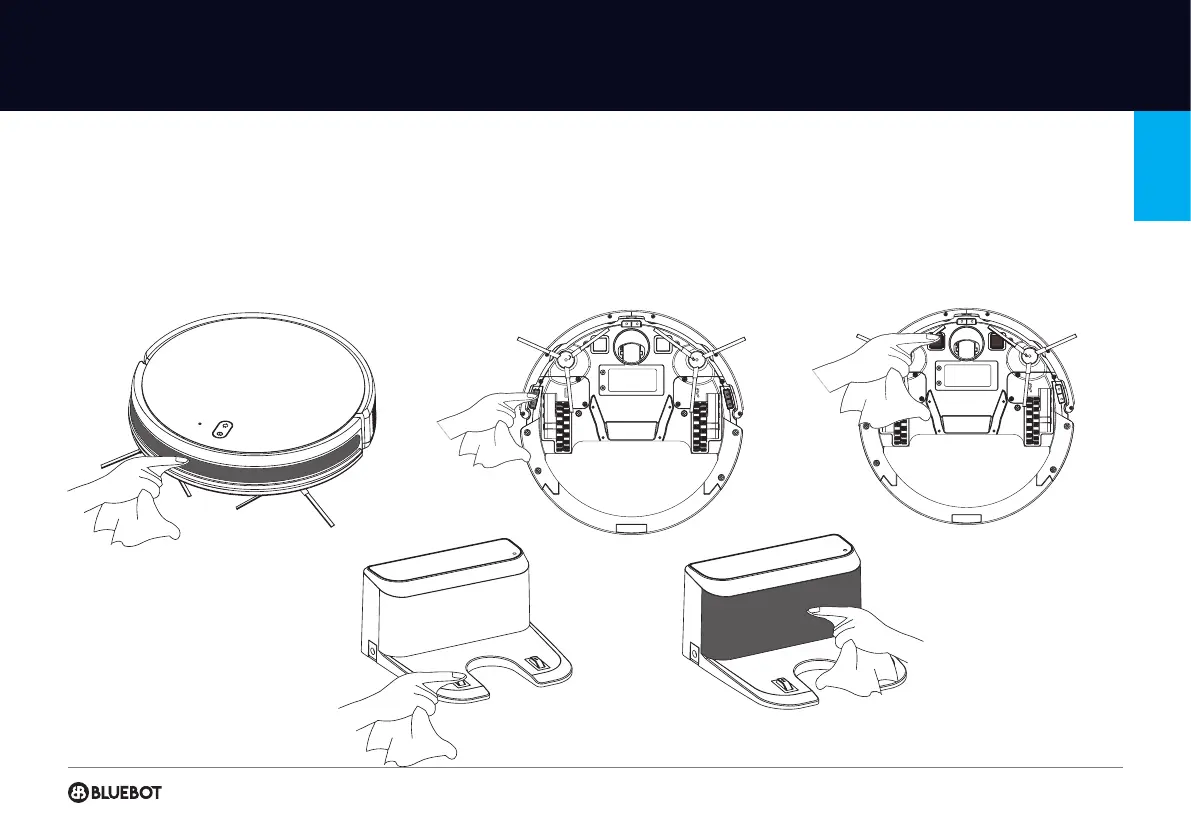 BLUEBOT