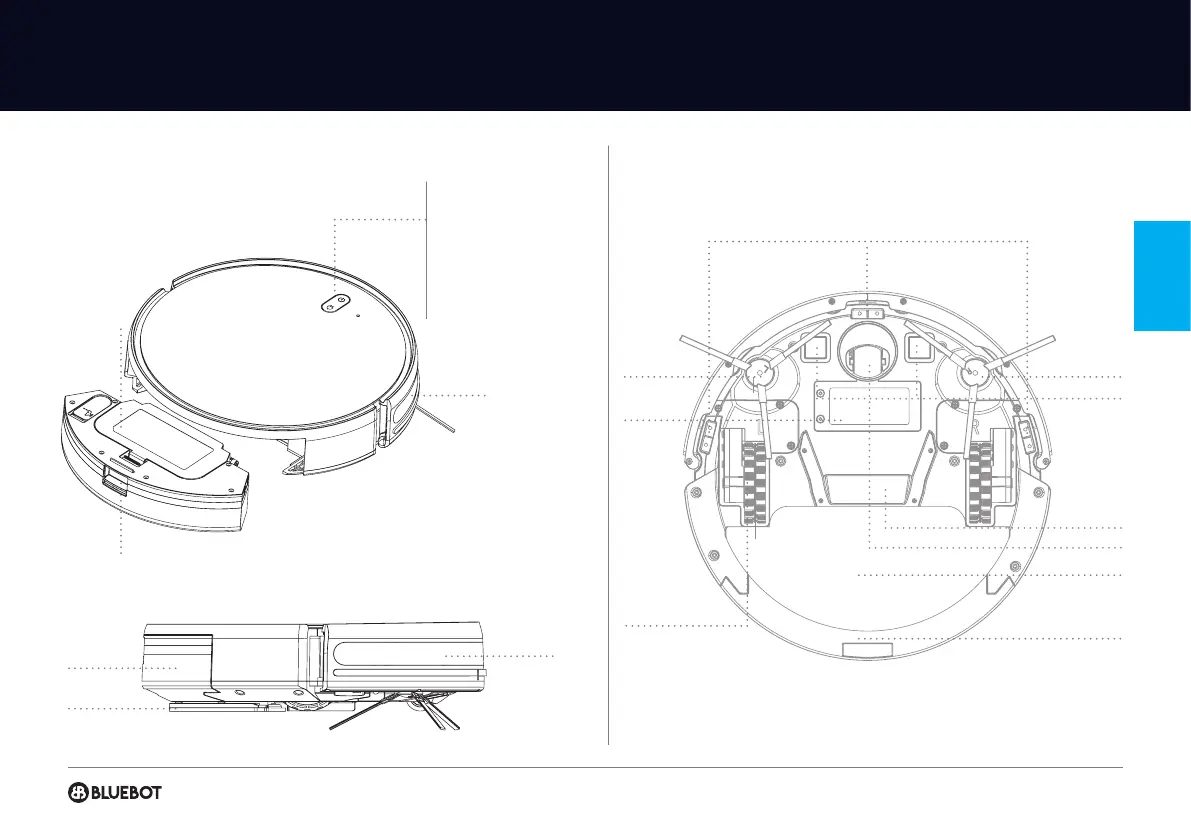 BLUEBOT