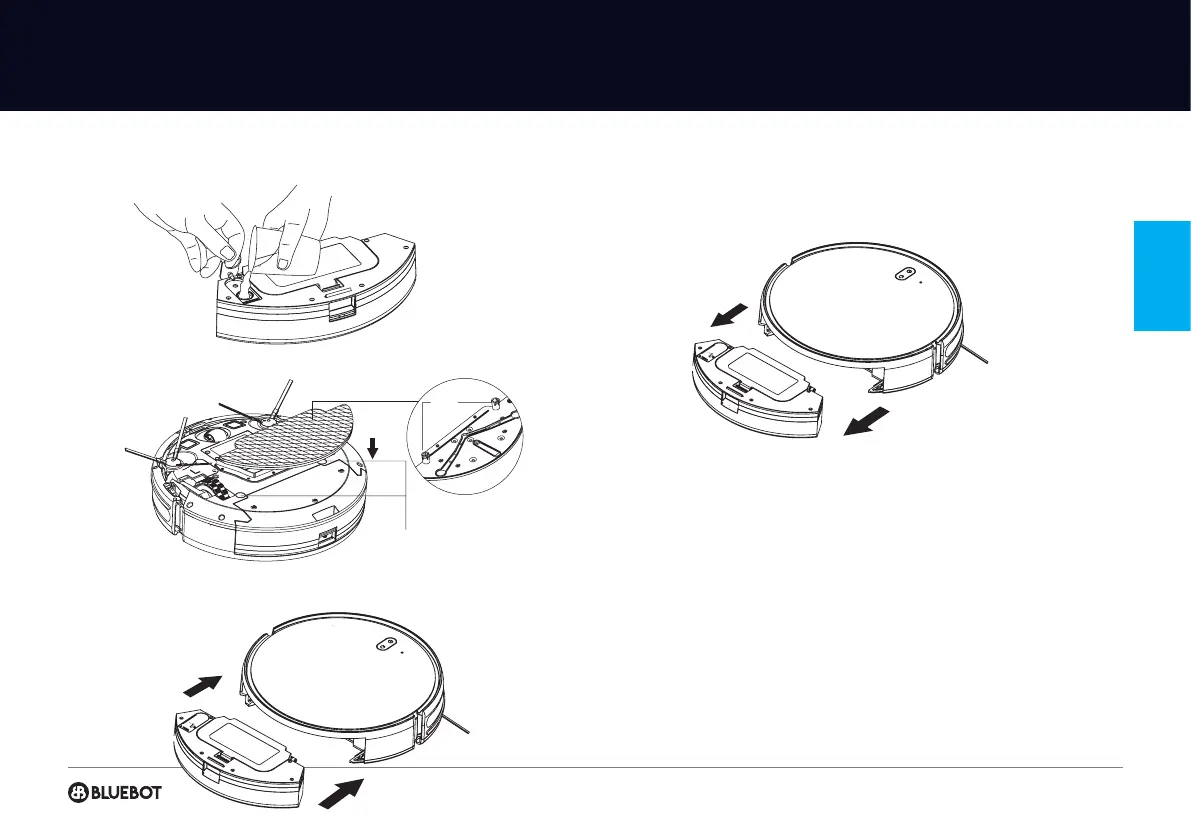 BLUEBOT