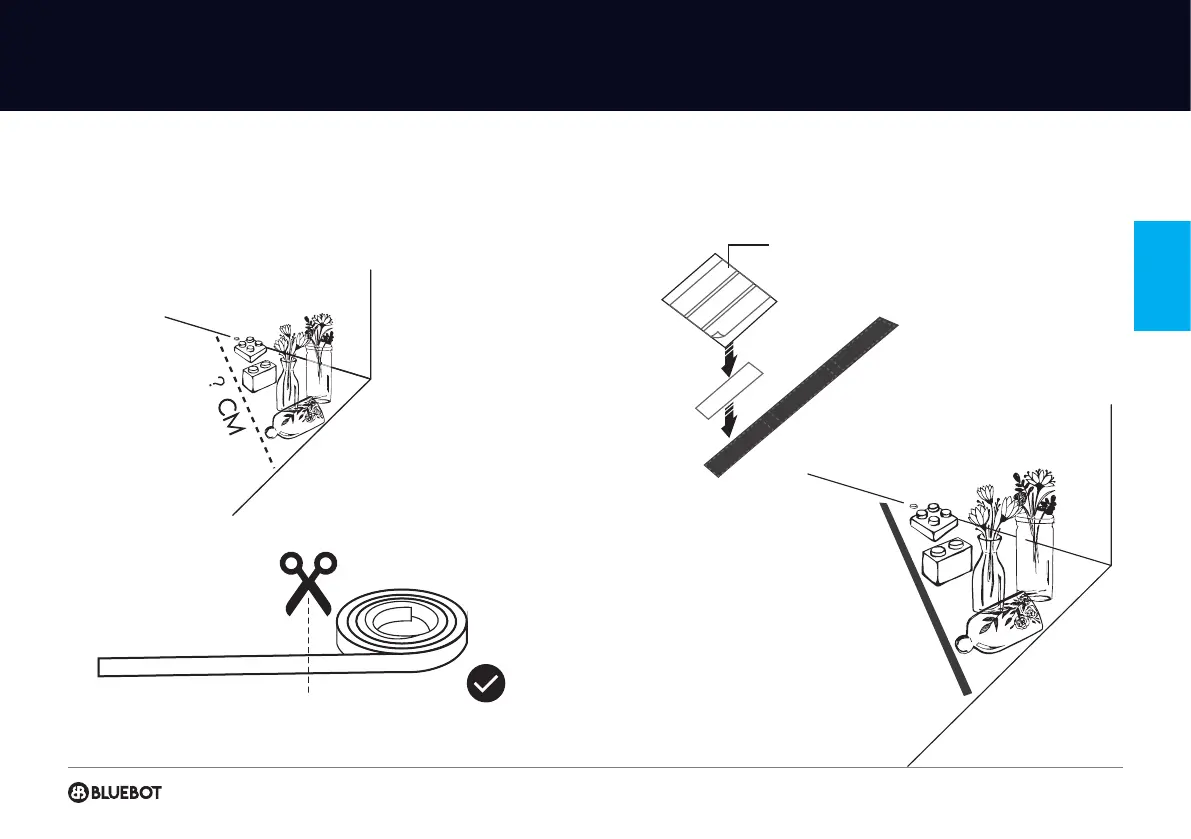 ? CM

BLUEBOT