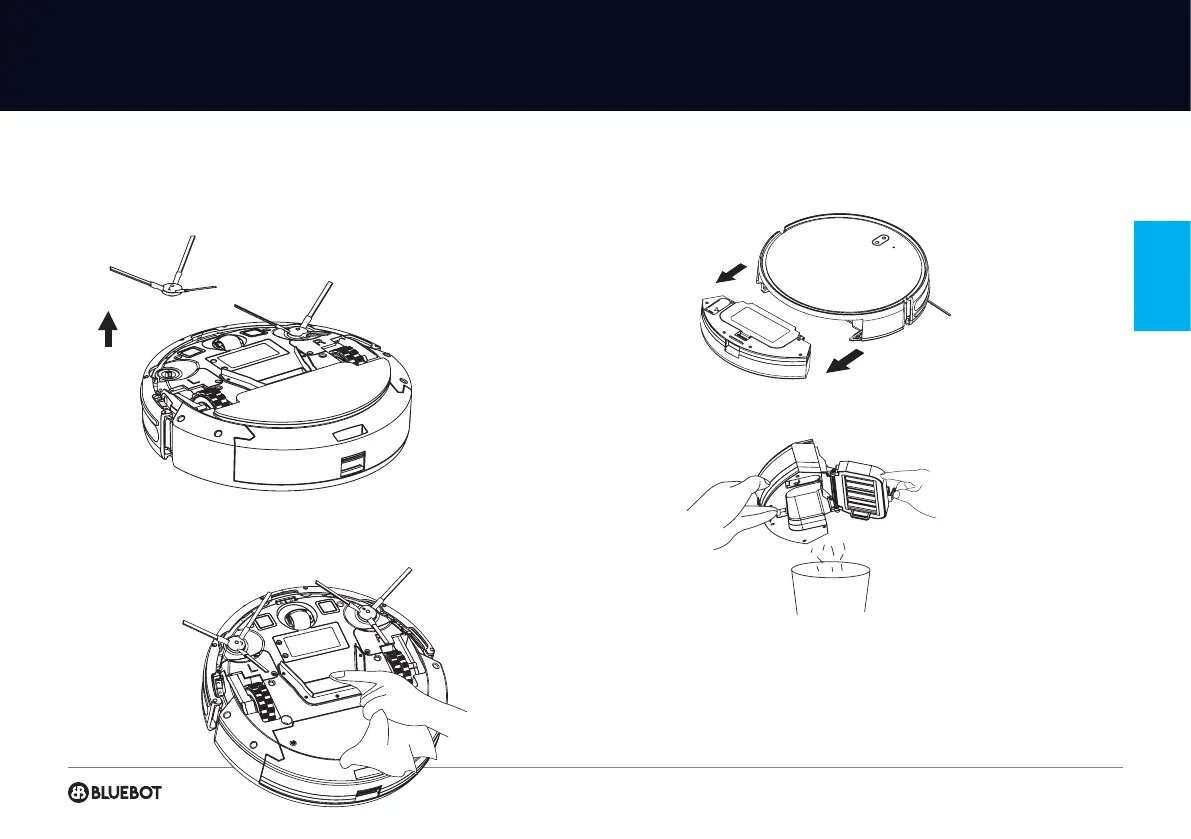 BLUEBOT