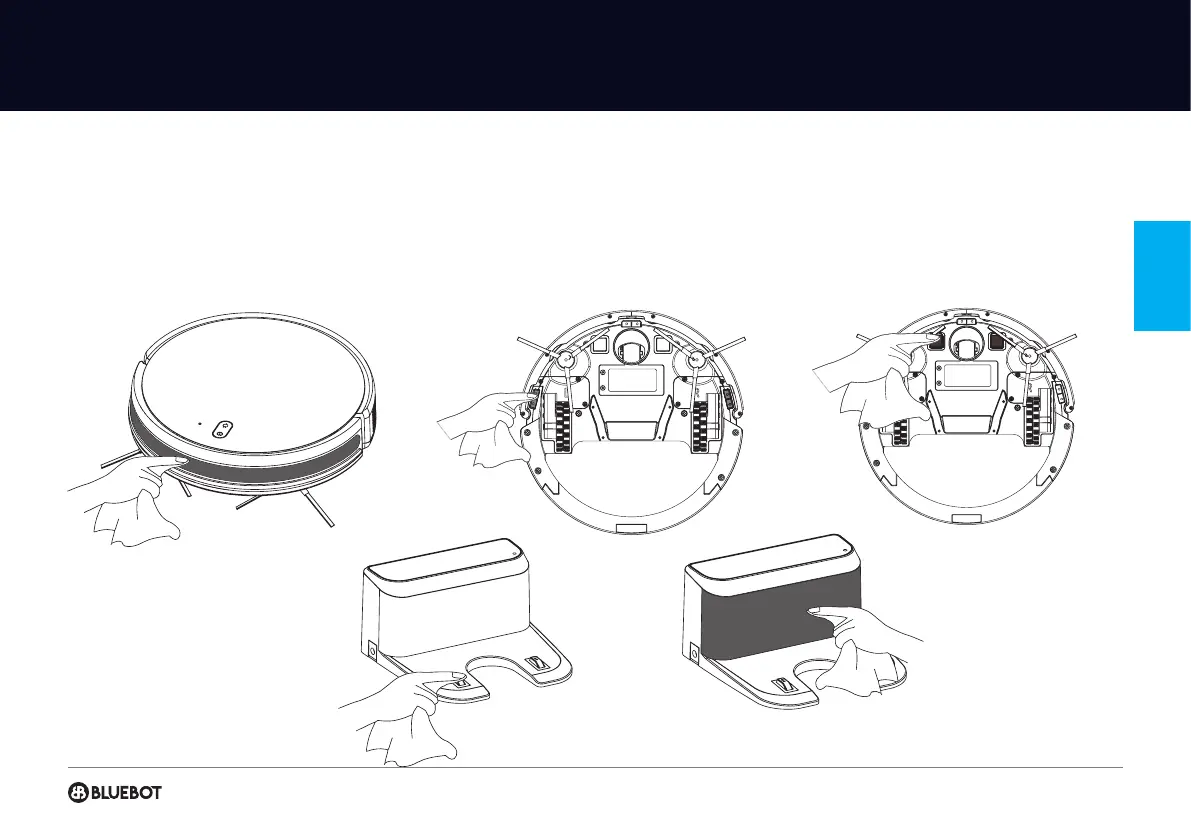 BLUEBOT