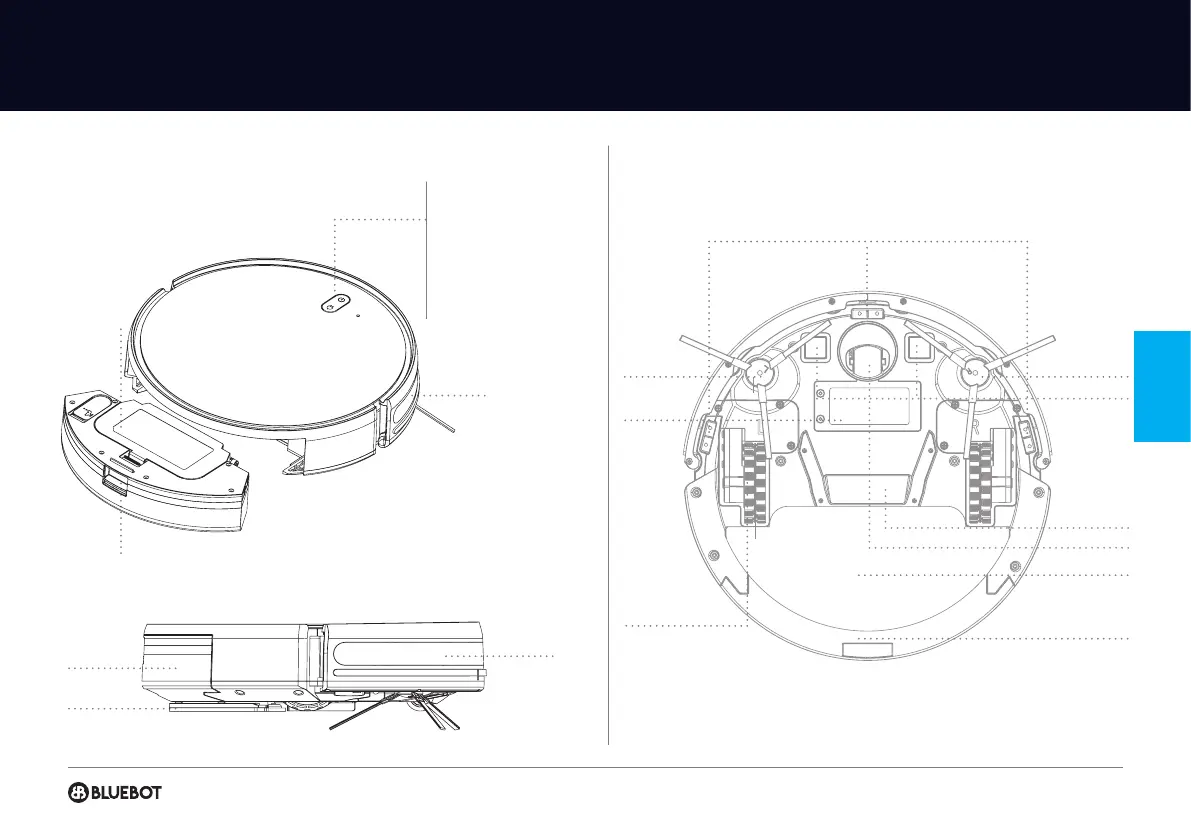 BLUEBOT