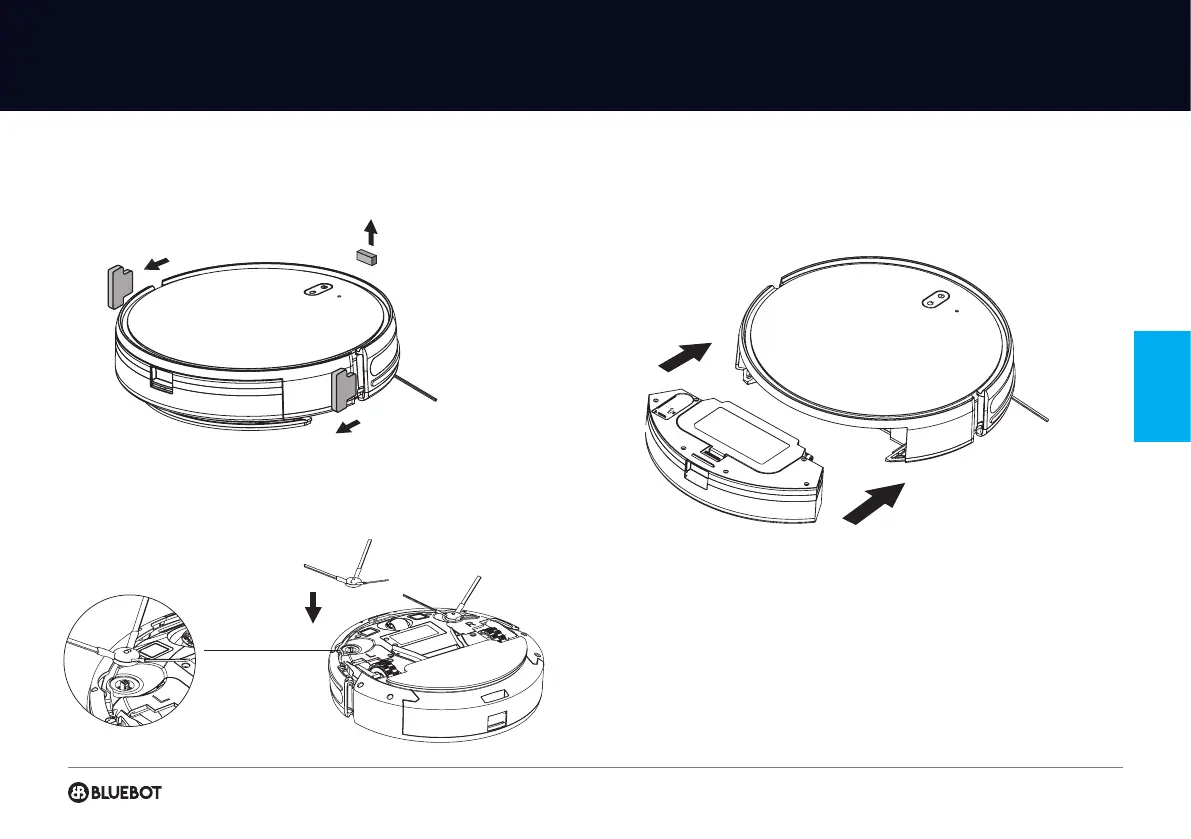 BLUEBOT