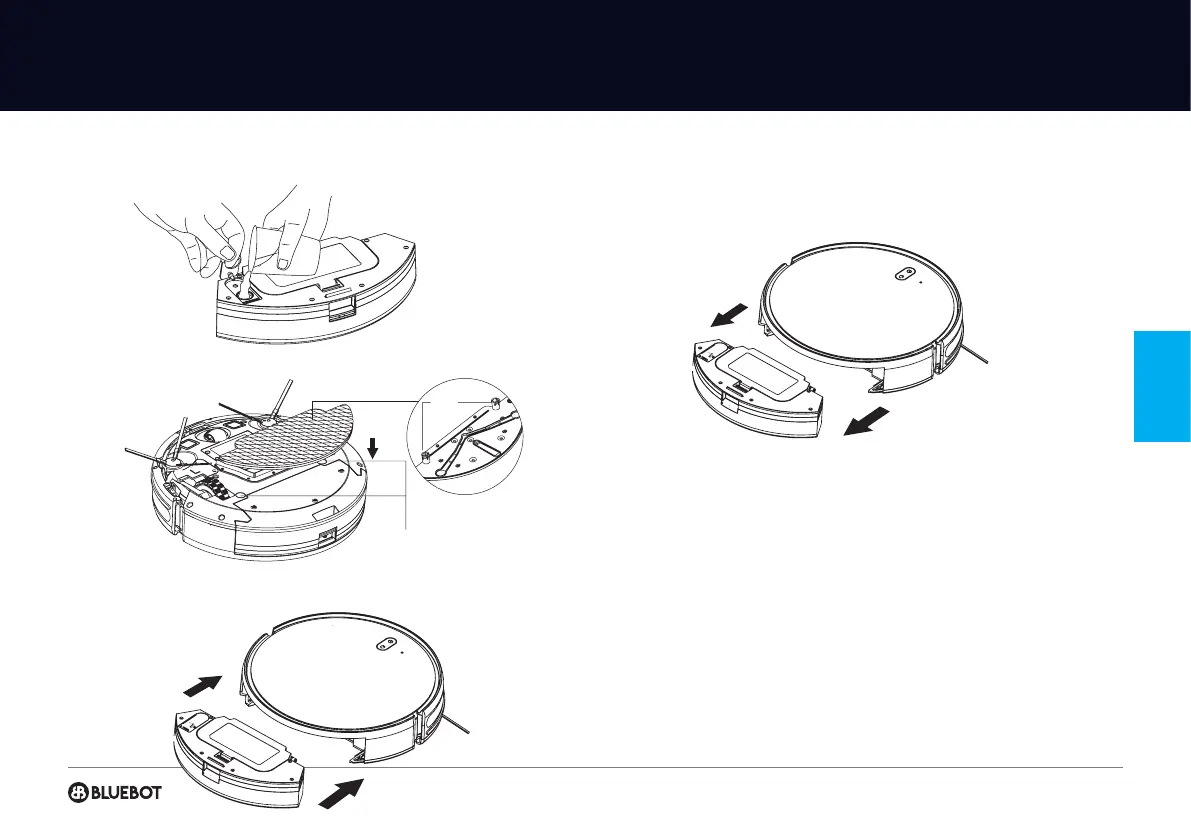 BLUEBOT