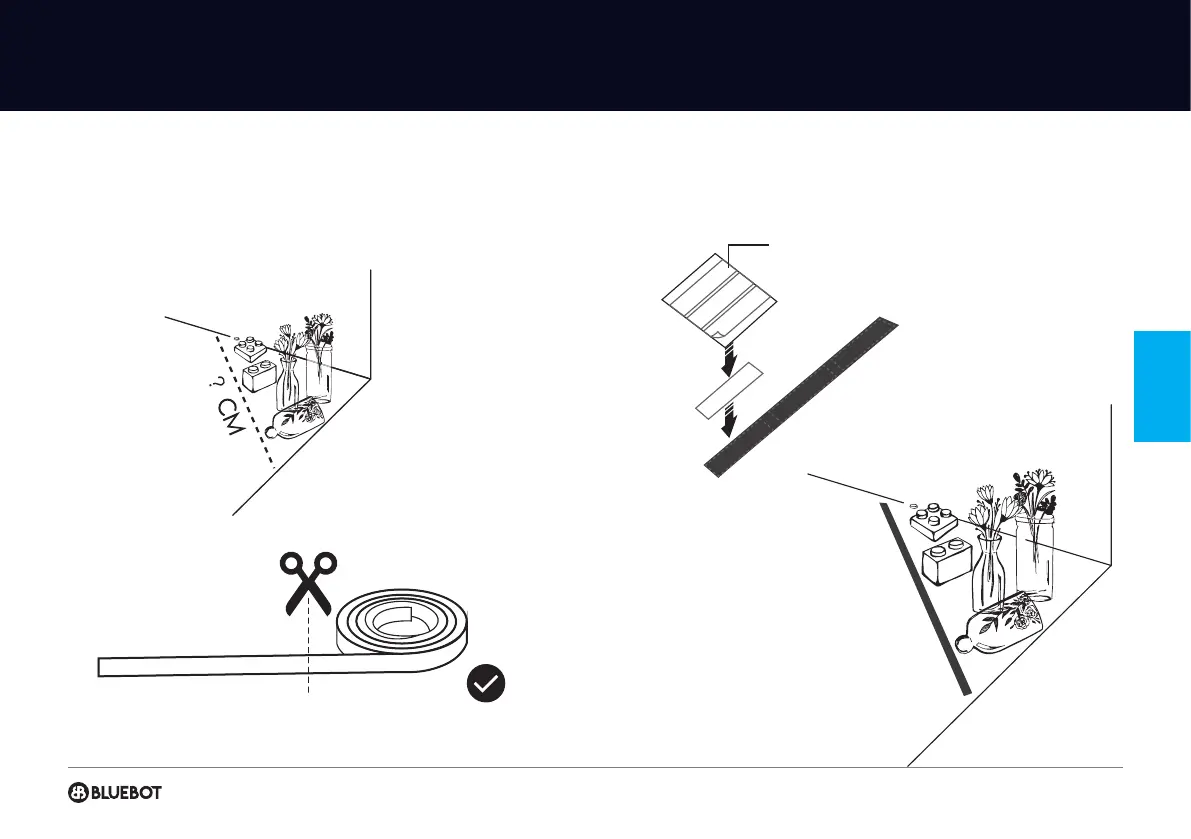 ? CM

BLUEBOT