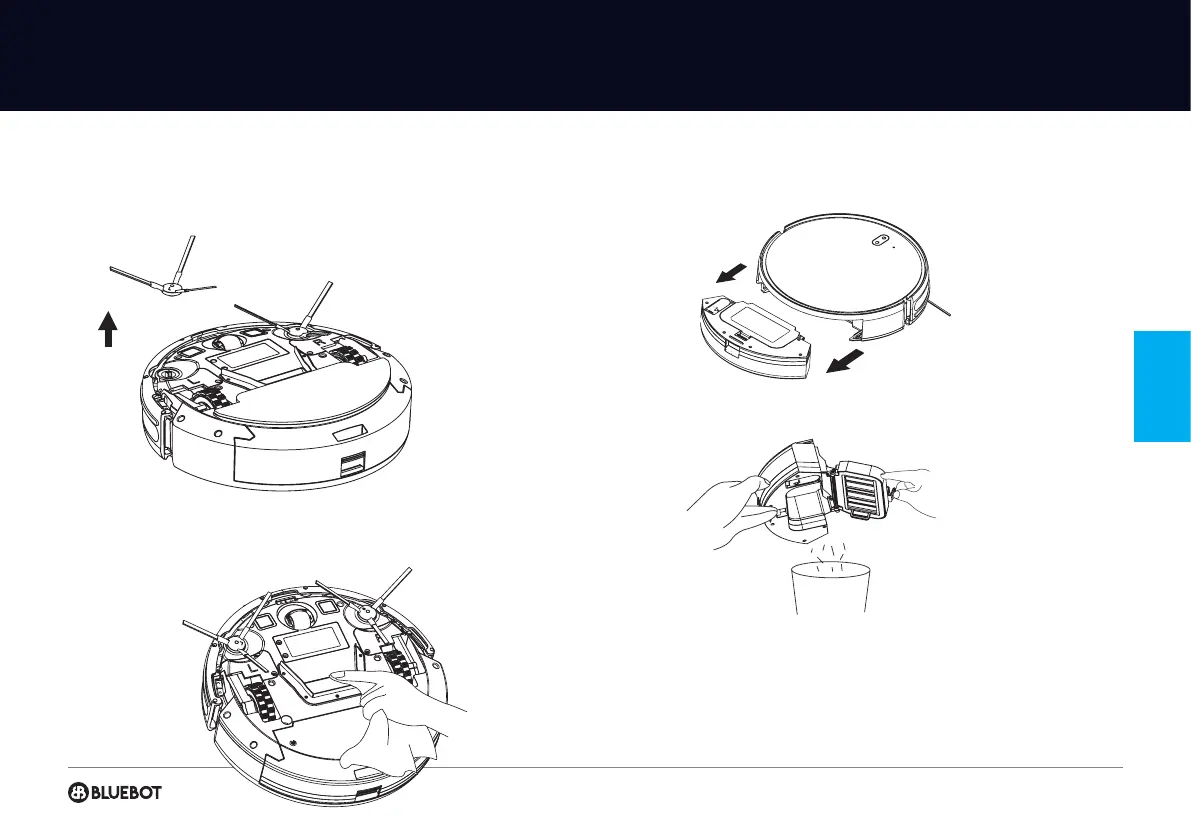 BLUEBOT