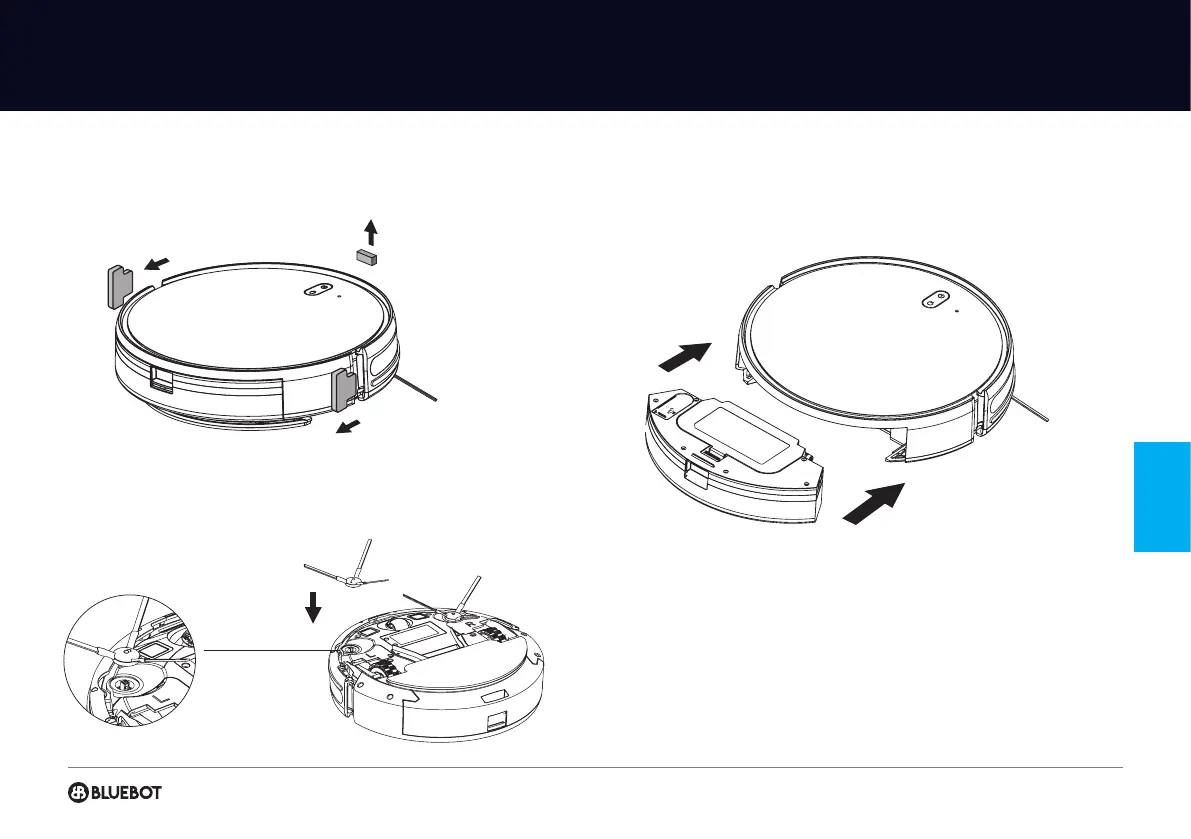 BLUEBOT