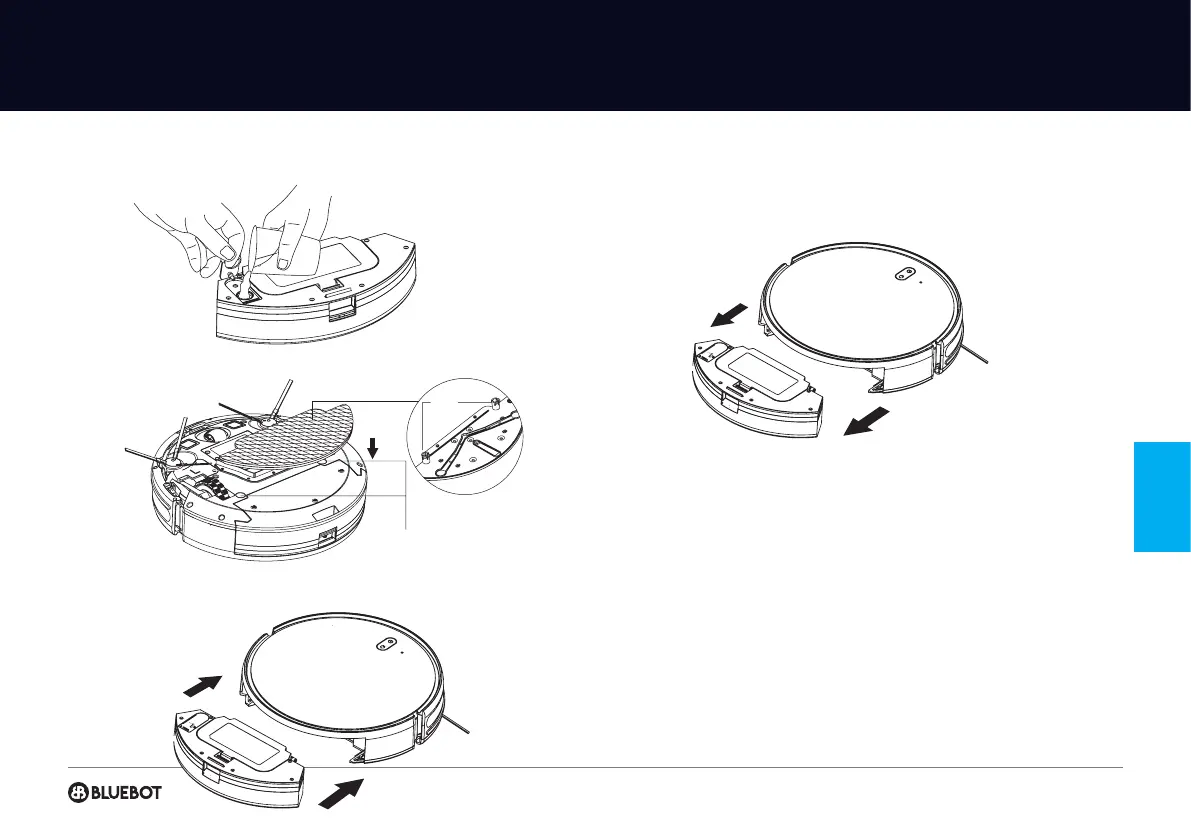 BLUEBOT