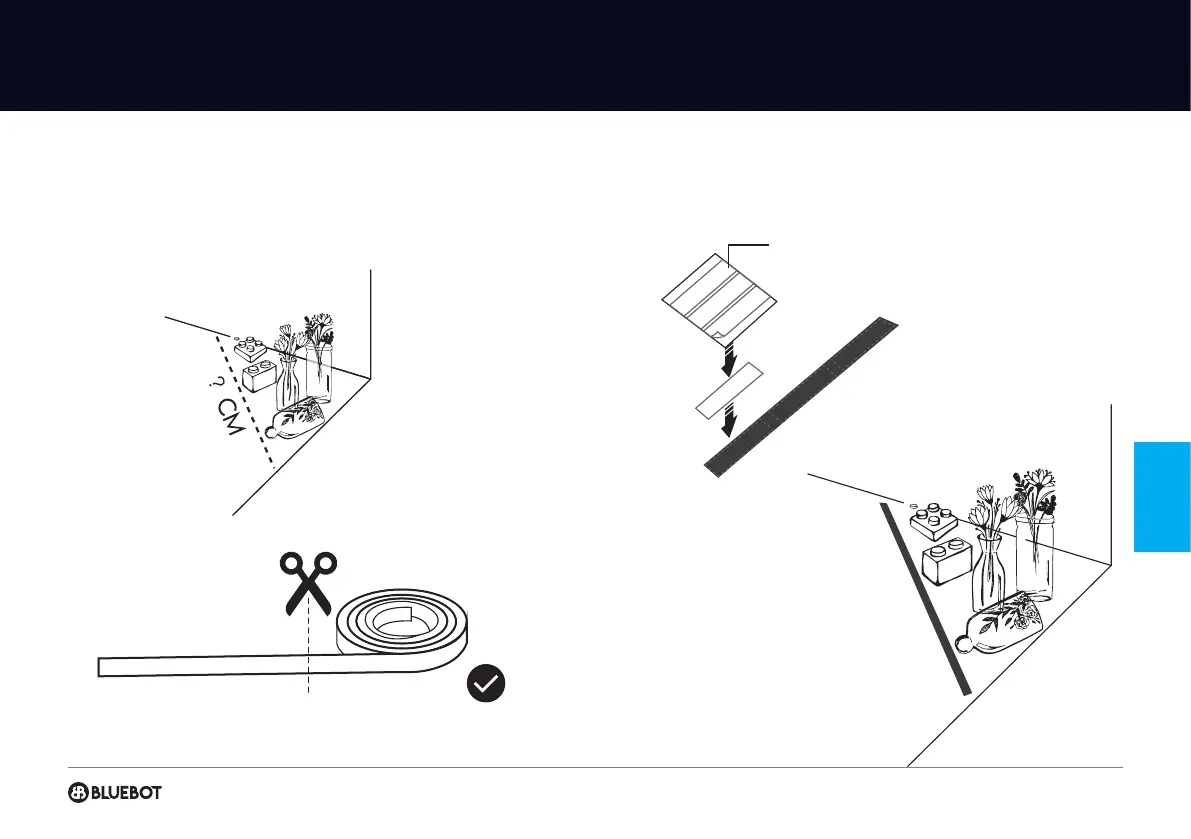 ? CM

BLUEBOT