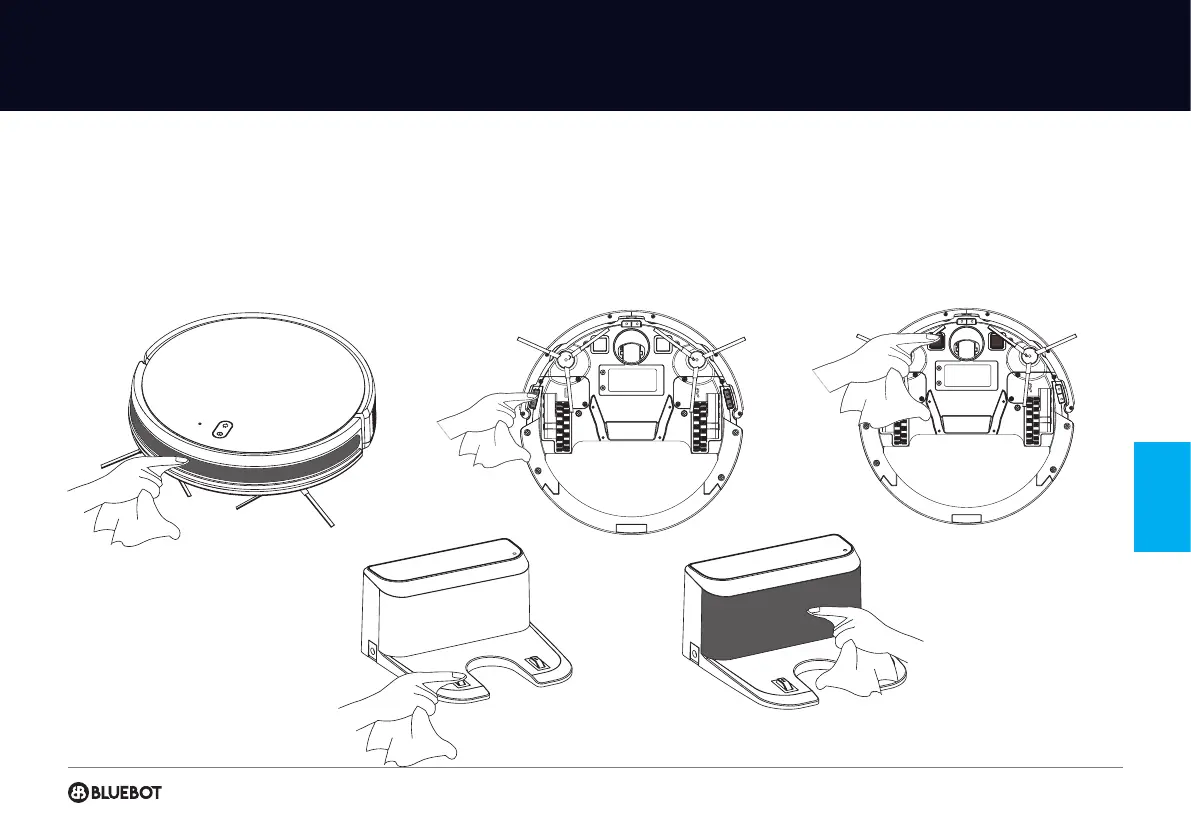 BLUEBOT