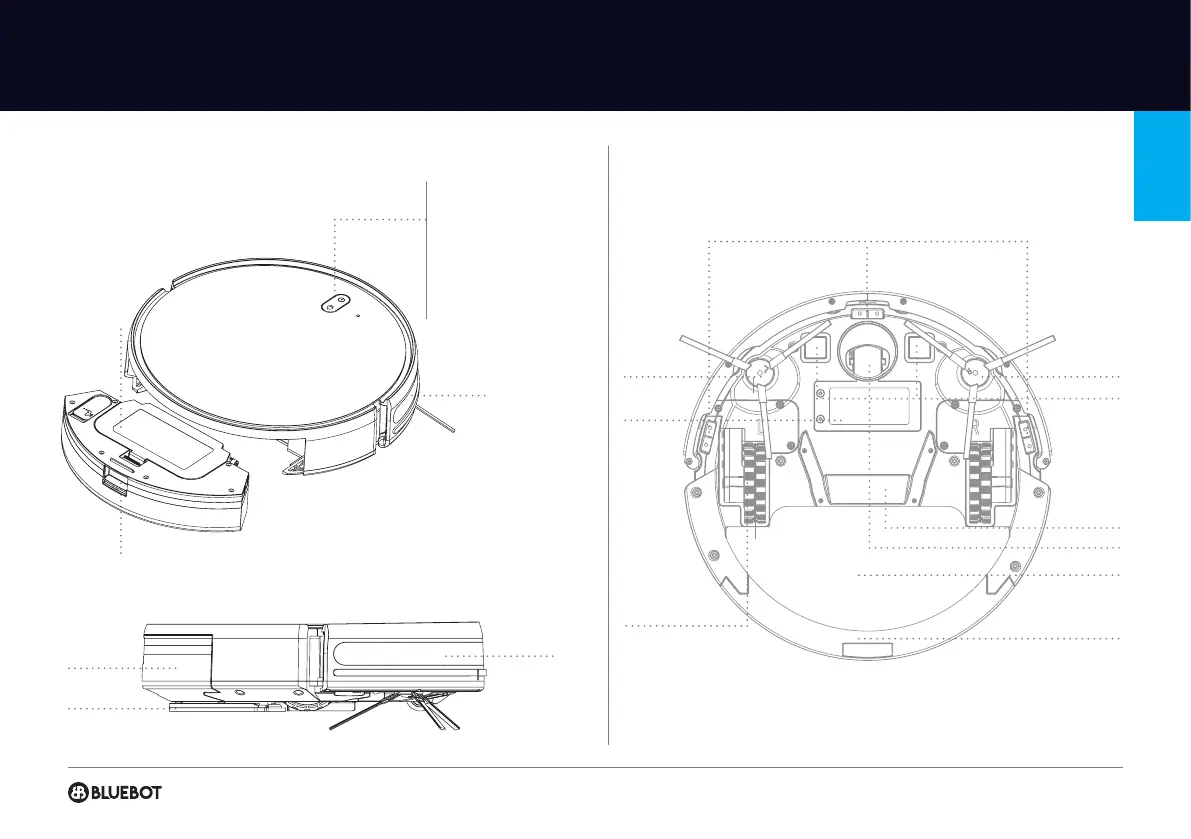 BLUEBOT