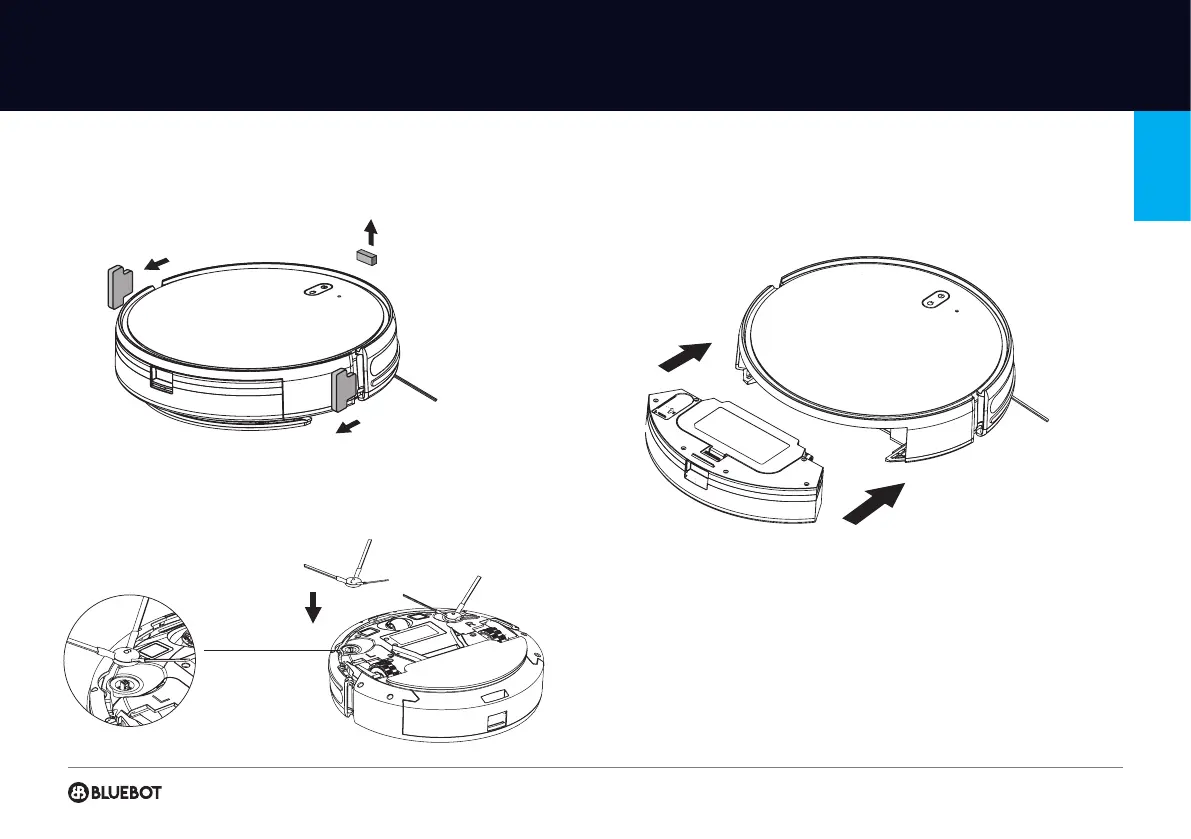 BLUEBOT