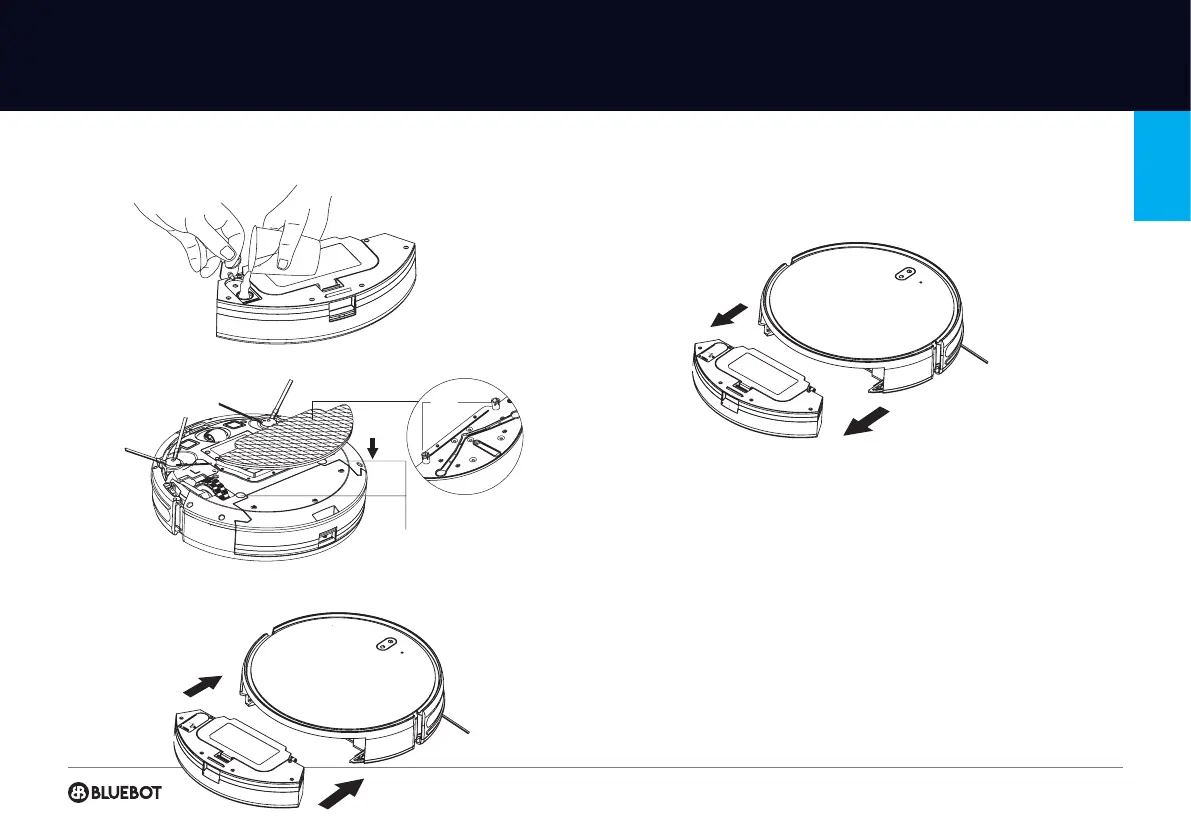 BLUEBOT