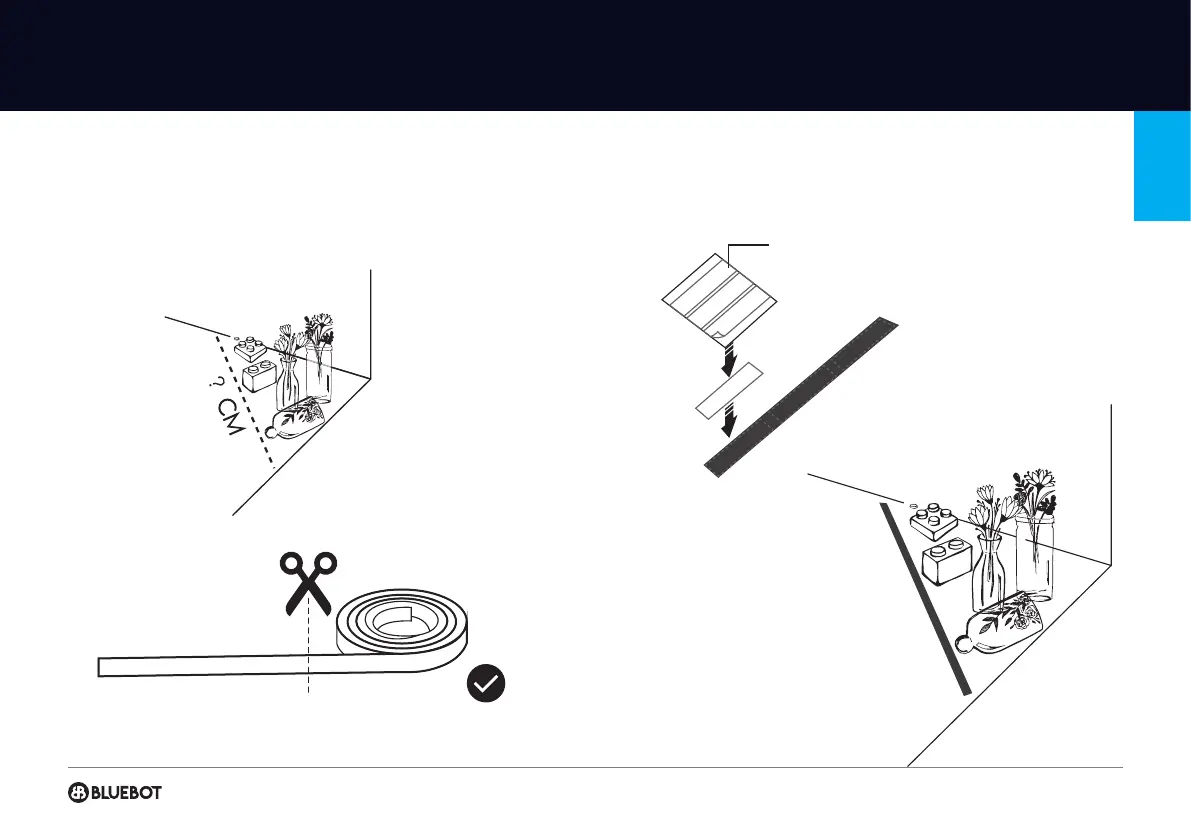 ? CM

BLUEBOT