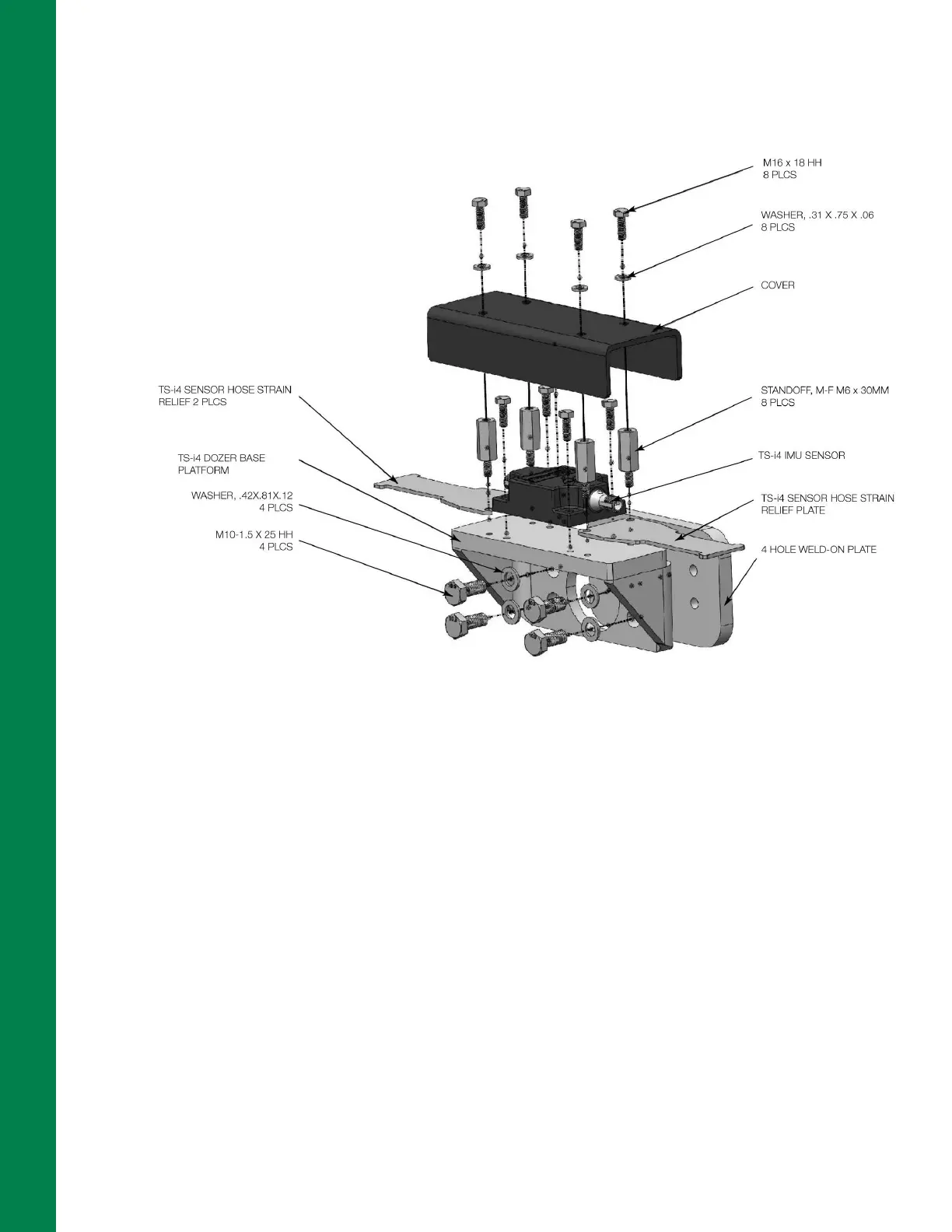 M16 x 18 HH
8 PLCS

WASHER, .31 X .75 X .06
8 PLCS

COVER

TS-i4 SENSOR HOSE STRAIN
RELIEF 2 PLCS

STANDOFF, M-F M6 x 30MM
8 PLCS

TS-i4 DOZER BASE
PLATFORM

TS-i4 IMU SENSOR

WASHER, .42X.81X.12
4 PLCS

TS-i4 SENSOR HOSE STRAIN
RELIEF PLATE

M10-1.5 X 25 HH
4 PLCS

4 HOLE WELD-ON PLATE