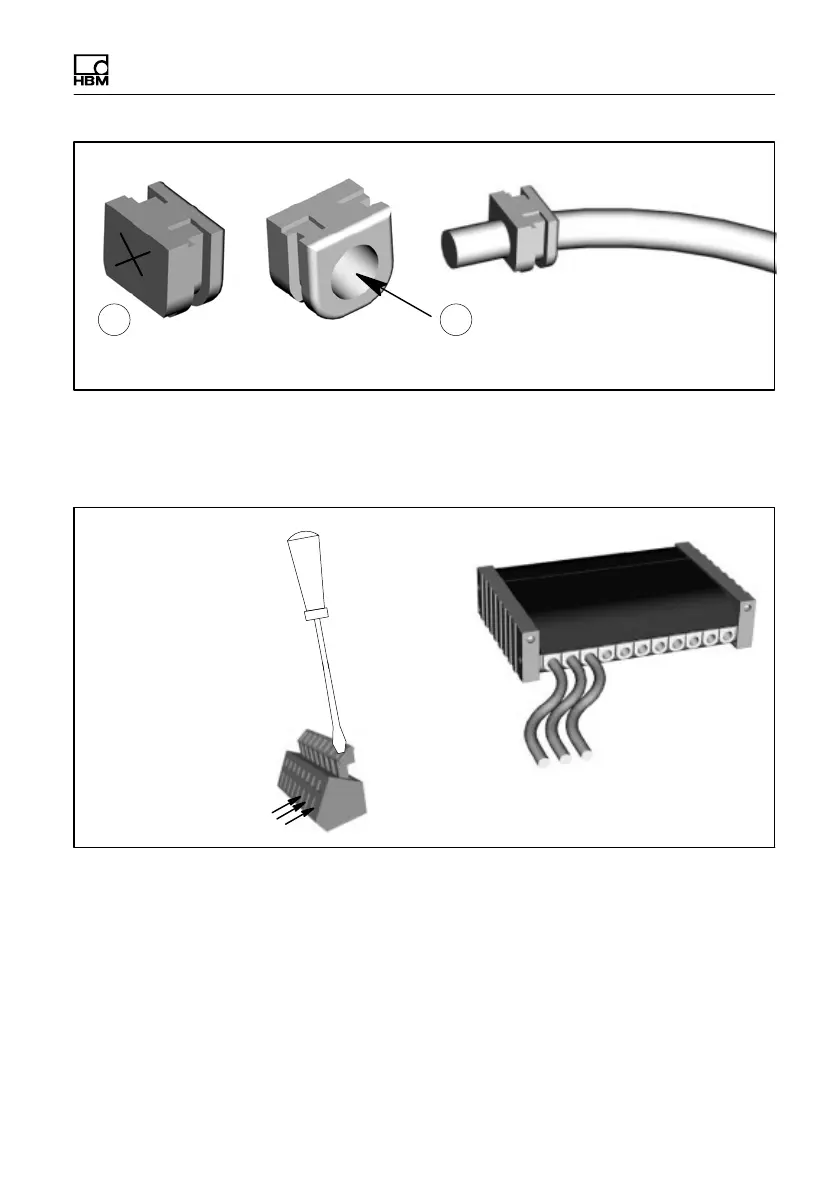 HBM