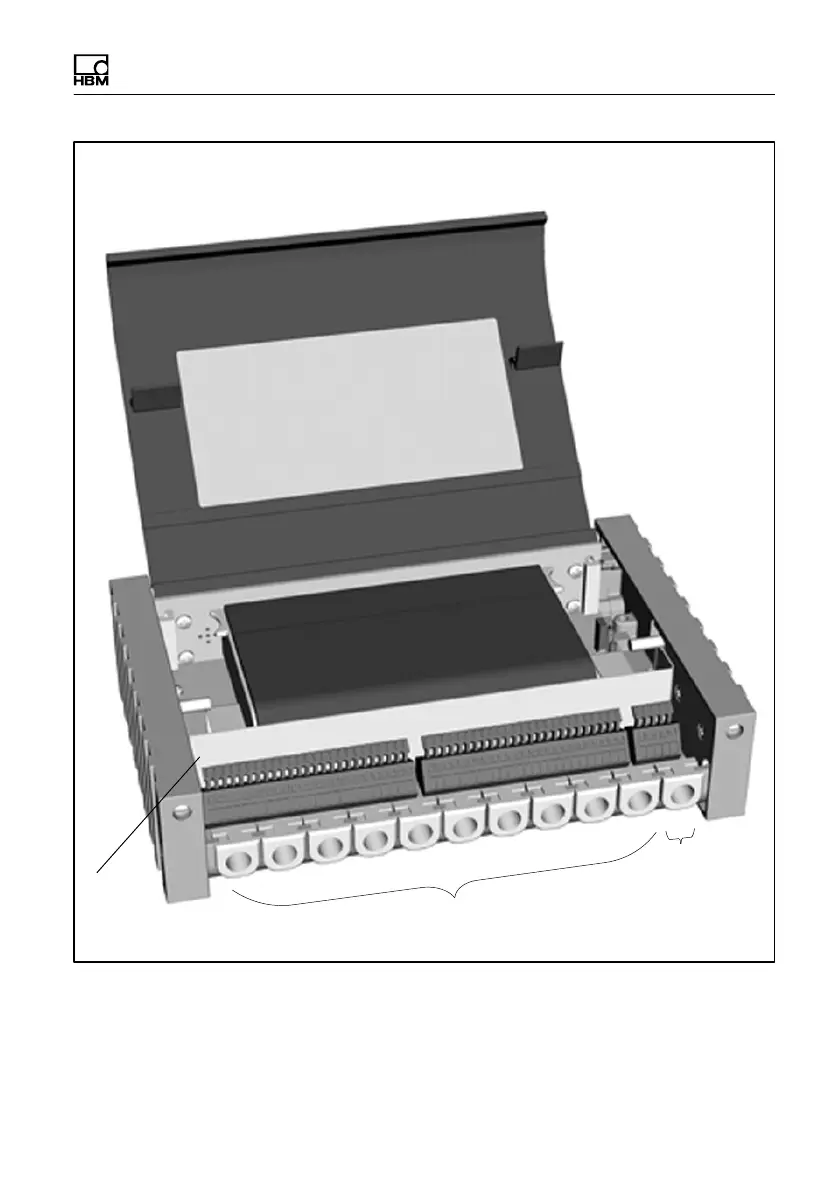 HBM